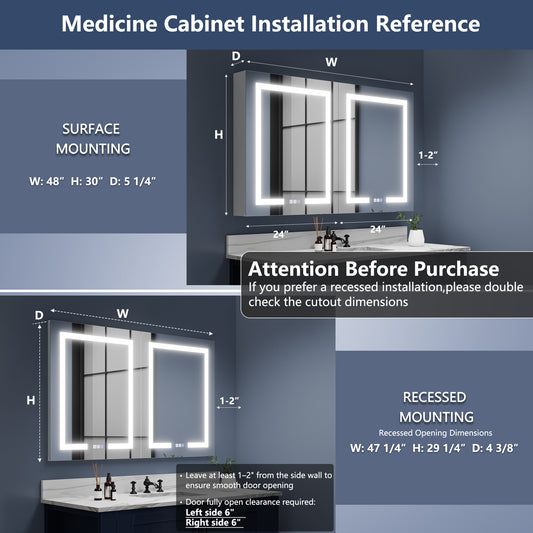 Medicine Cabinet Installation Reference

SURFACE MOUNTING

W: 48" H: 30" D: 5 1/4"

D

W

H

1-2"

24"

24"

Attention Before Purchase

If you prefer a recessed installation,please double check the cutout dimensions

D

W

H

1-2"

RECESSED MOUNTING

Recessed Opening Dimensions

W: 47 1/4" H: 29 1/4" D: 4 3/8"

• Leave at least 1–2" from the side wall to ensure smooth door opening

• Door fully open clearance required:
Left side 6"
Right side 6"