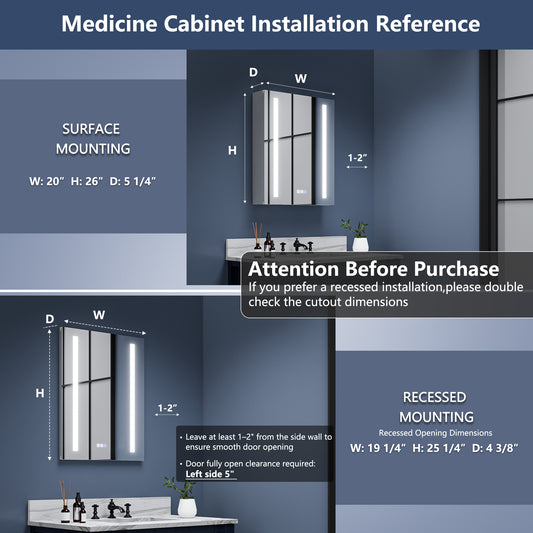 Medicine Cabinet Installation Reference

SURFACE MOUNTING

W: 20” H: 26” D: 5 1/4”

D W

H

1-2”

Attention Before Purchase
If you prefer a recessed installation,please double check the cutout dimensions

D W

H

1-2”

• Leave at least 1–2" from the side wall to ensure smooth door opening

• Door fully open clearance required: Left side 5"

RECESSED MOUNTING
Recessed Opening Dimensions
W: 19 1/4” H: 25 1/4” D: 4 3/8”