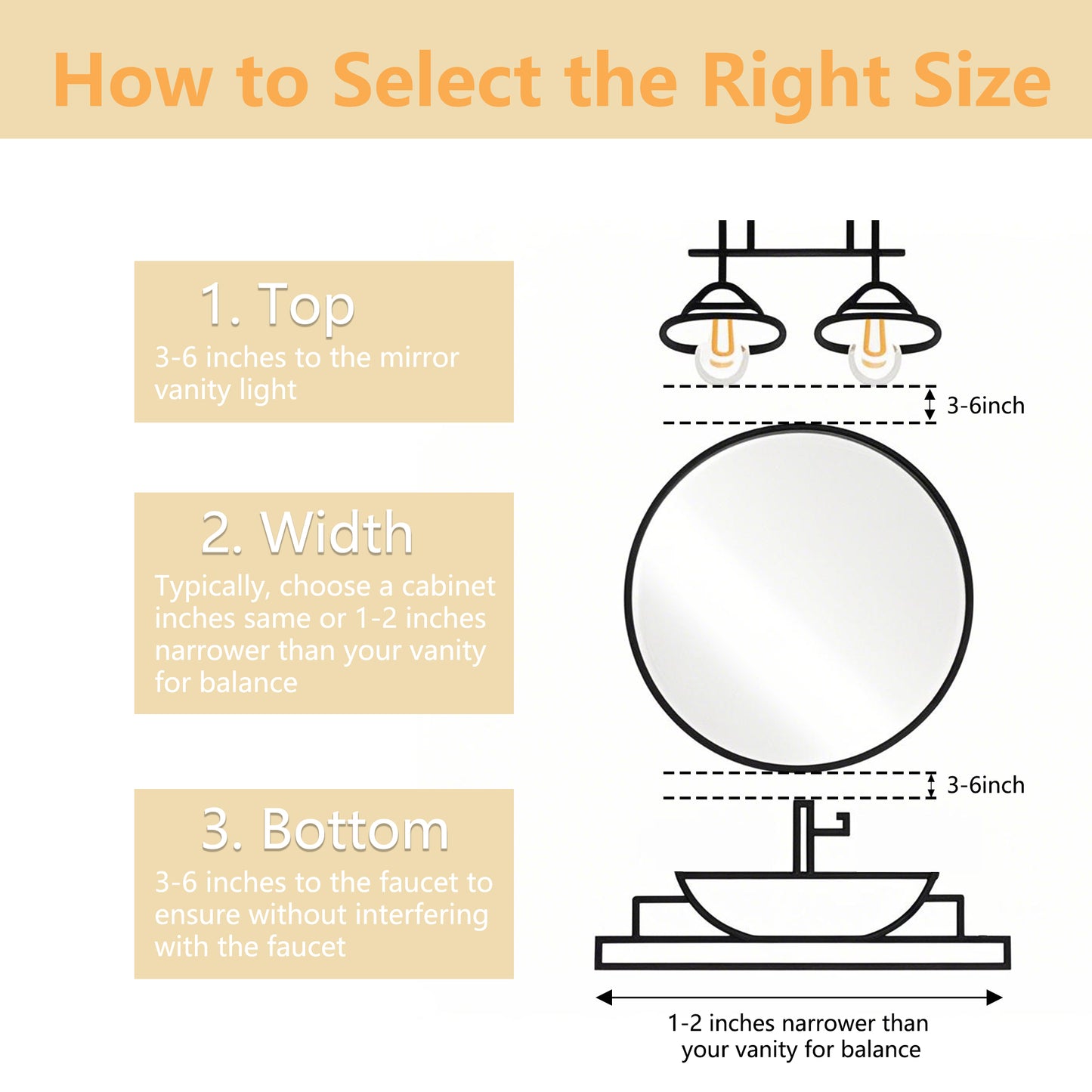 How to Select the Right Size

1. Top
3-6 inches to the mirror vanity light

2. Width
Typically, choose a cabinet inches same or 1-2 inches narrower than your vanity for balance

3. Bottom
3-6 inches to the faucet to ensure without interfering with the faucet

3-6inch

3-6inch

1-2 inches narrower than your vanity for balance