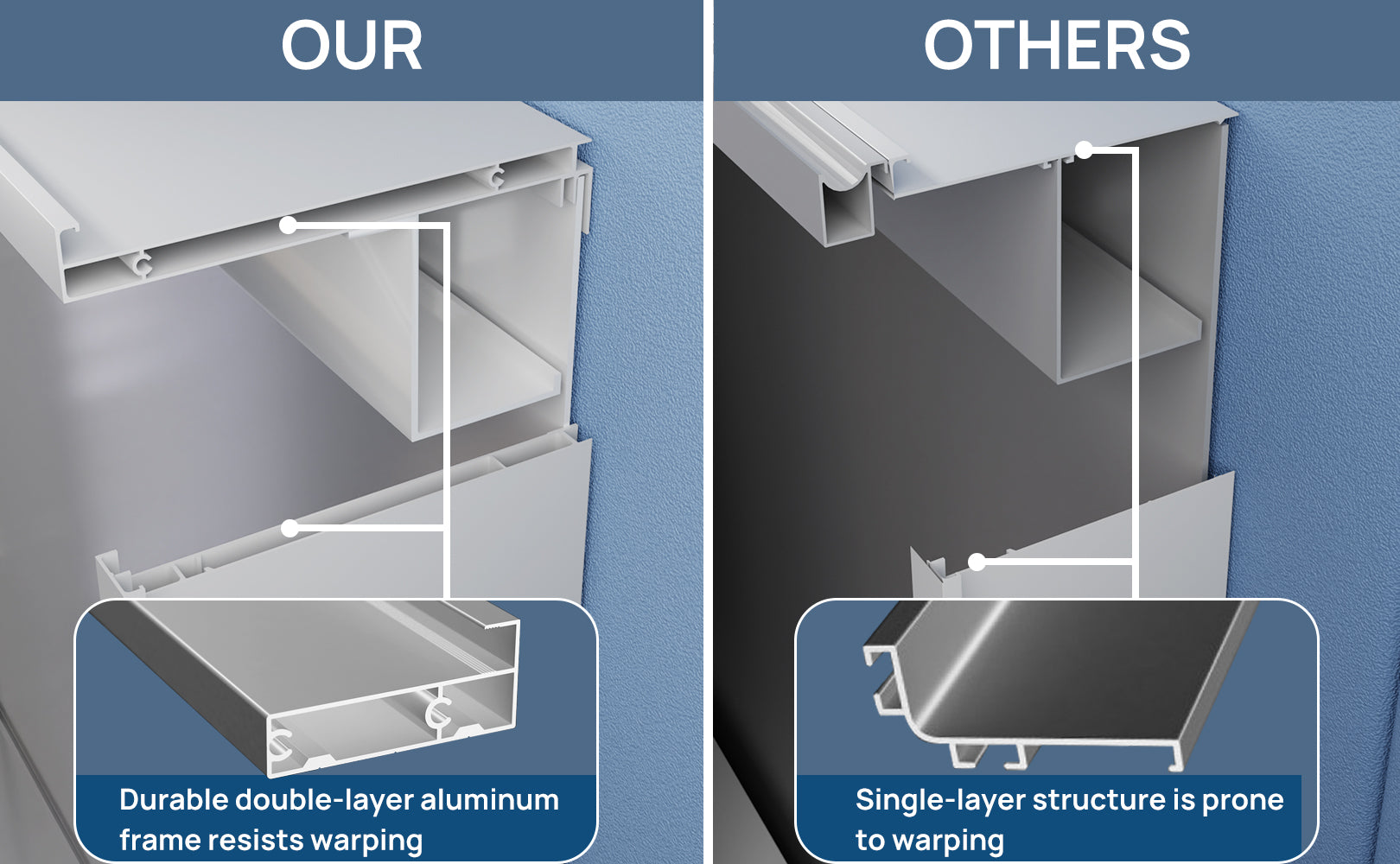 OUR

Durable double-layer aluminum frame resists warping

OTHERS

Single-layer structure is prone to warping