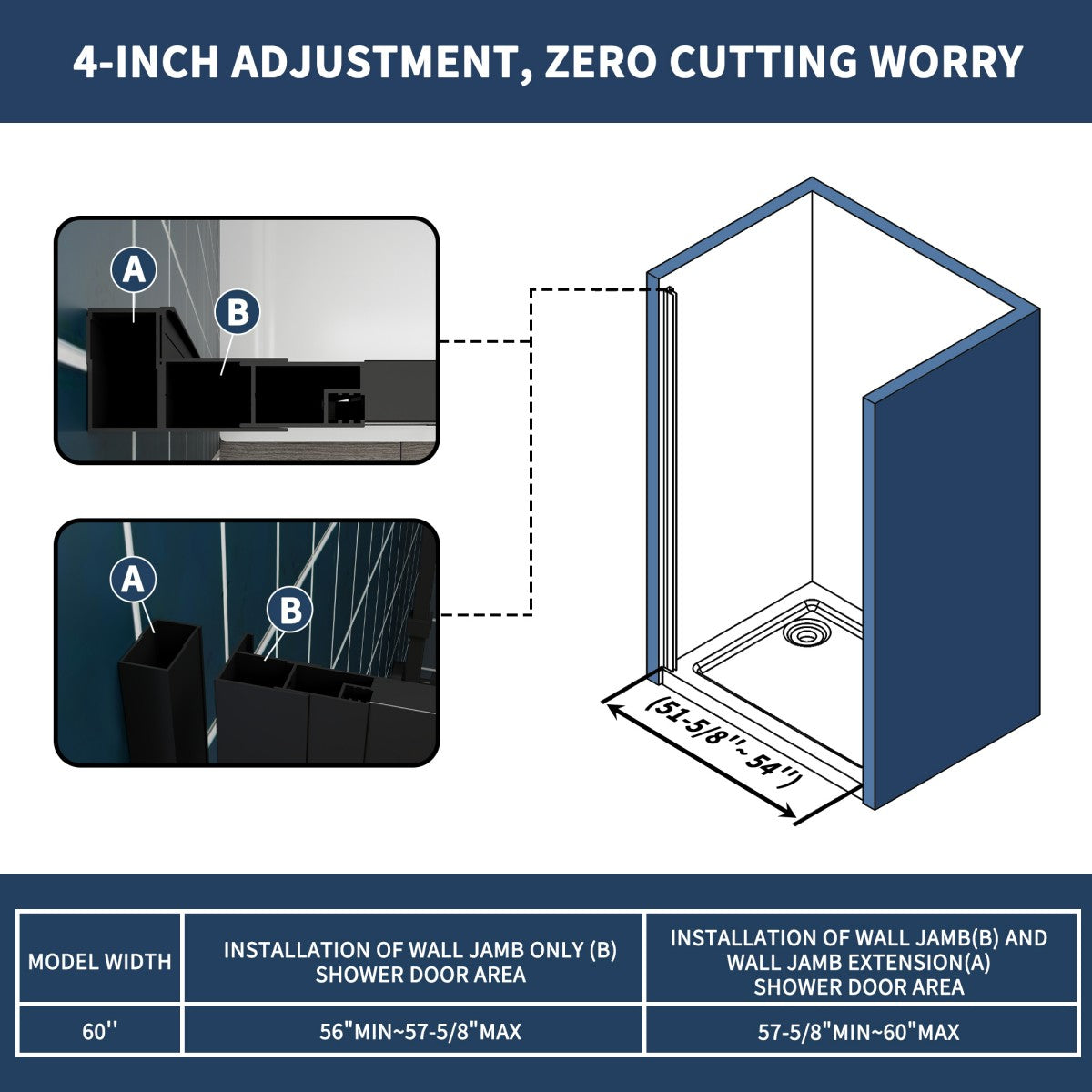 4-INCH ADJUSTMENT, ZERO CUTTING WORRY

A

B

A

B

(51-5/8''~ 54'')

| MODEL WIDTH | INSTALLATION OF WALL JAMB ONLY (B) SHOWER DOOR AREA | INSTALLATION OF WALL JAMB(B) AND WALL JAMB EXTENSION(A) SHOWER DOOR AREA |
|---|---|---|
| 60'' | 56"MIN~57-5/8"MAX | 57-5/8"MIN~60"MAX |