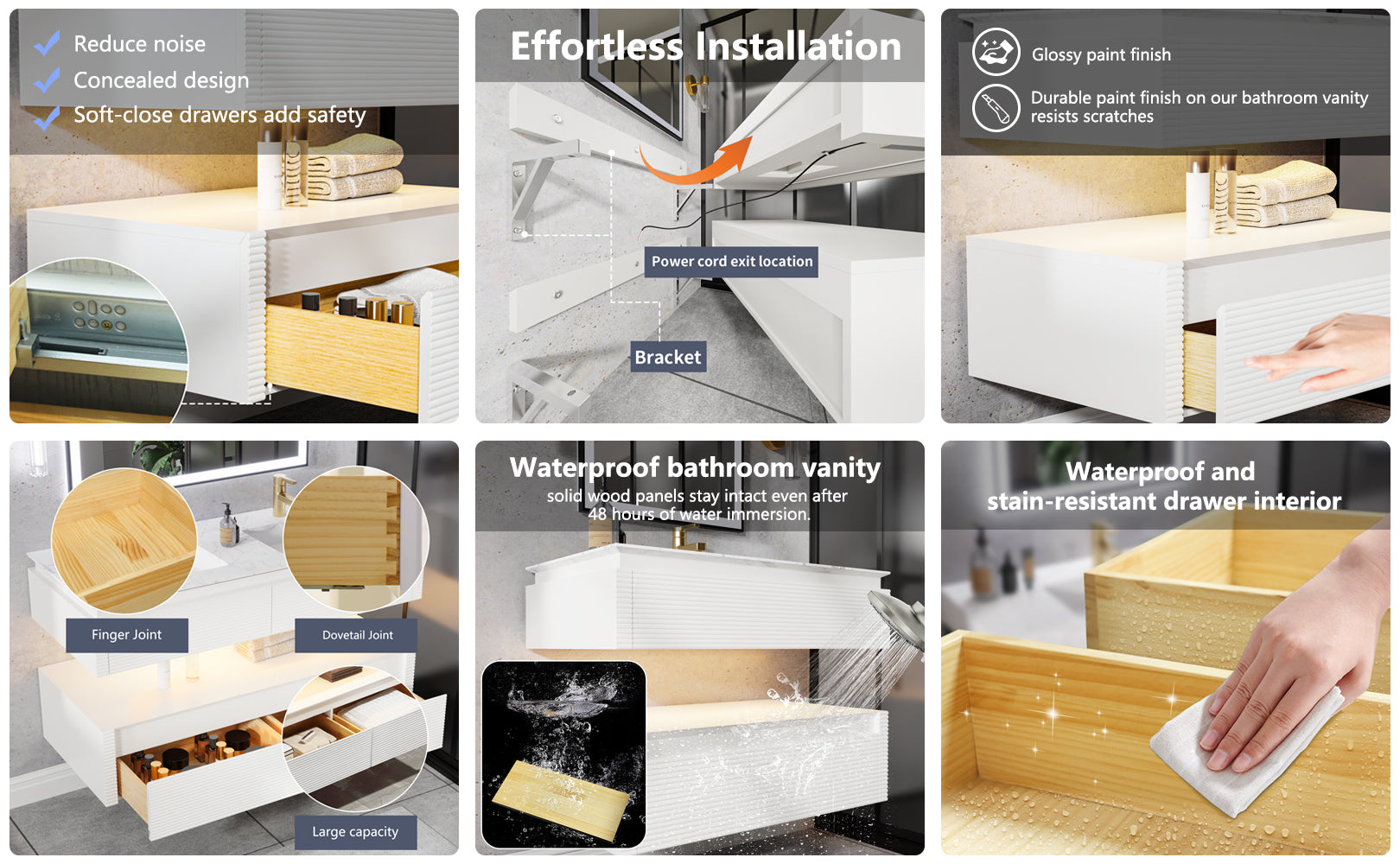 Reduce noise
Concealed design
Soft-close drawers add safety

Effortless Installation
Power cord exit location
Bracket

Glossy paint finish
Durable paint finish on our bathroom vanity resists scratches

Finger Joint
Dovetail Joint
Large capacity

Waterproof bathroom vanity
solid wood panels stay intact even after 48 hours of water immersion.

Waterproof and stain-resistant drawer interior