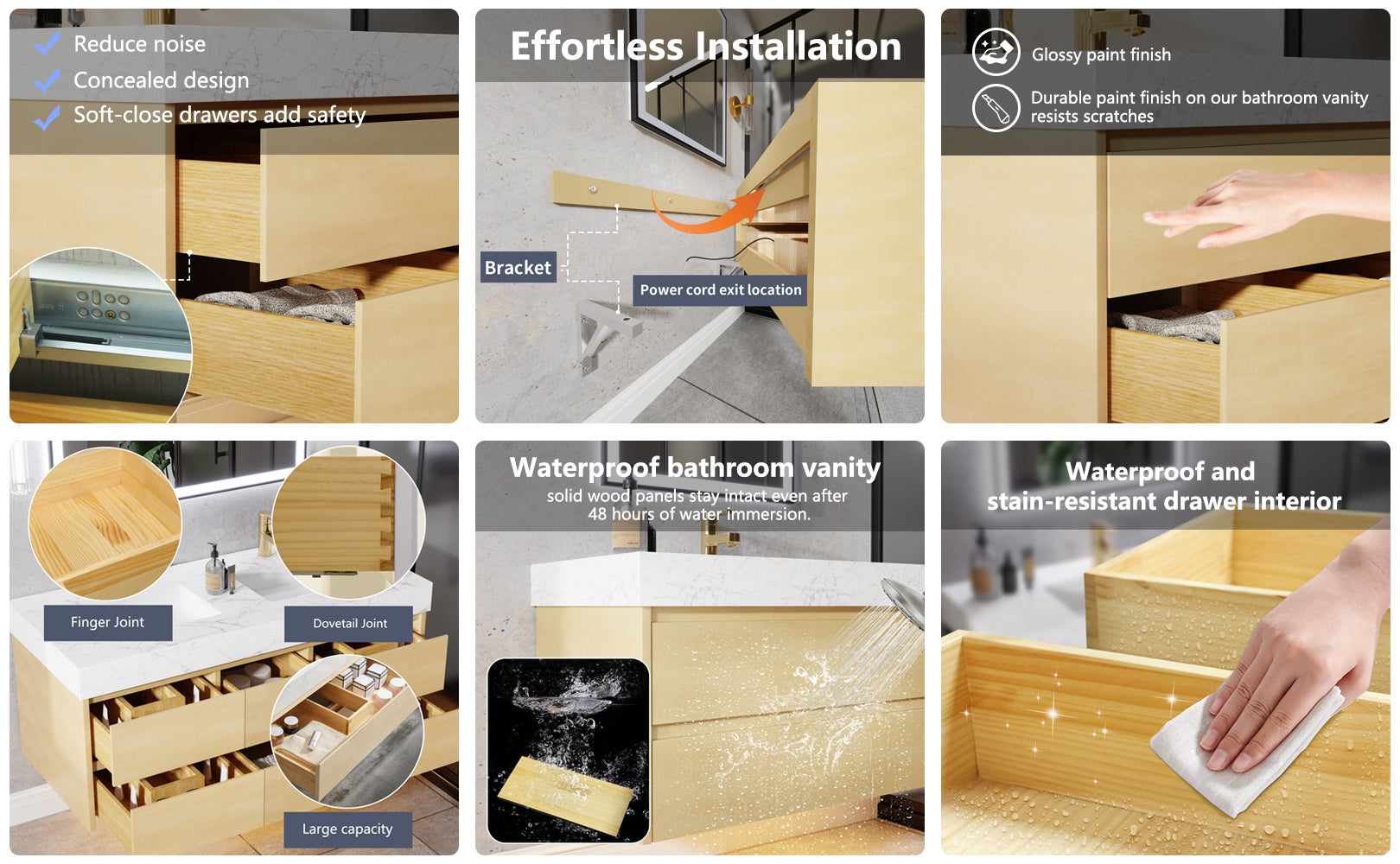 Reduce noise
Concealed design
Soft-close drawers add safety

Effortless Installation

Bracket

Power cord exit location

Glossy paint finish

Durable paint finish on our bathroom vanity resists scratches

Finger Joint

Dovetail Joint

Large capacity

Waterproof bathroom vanity
solid wood panels stay intact even after 48 hours of water immersion.

Waterproof and stain-resistant drawer interior