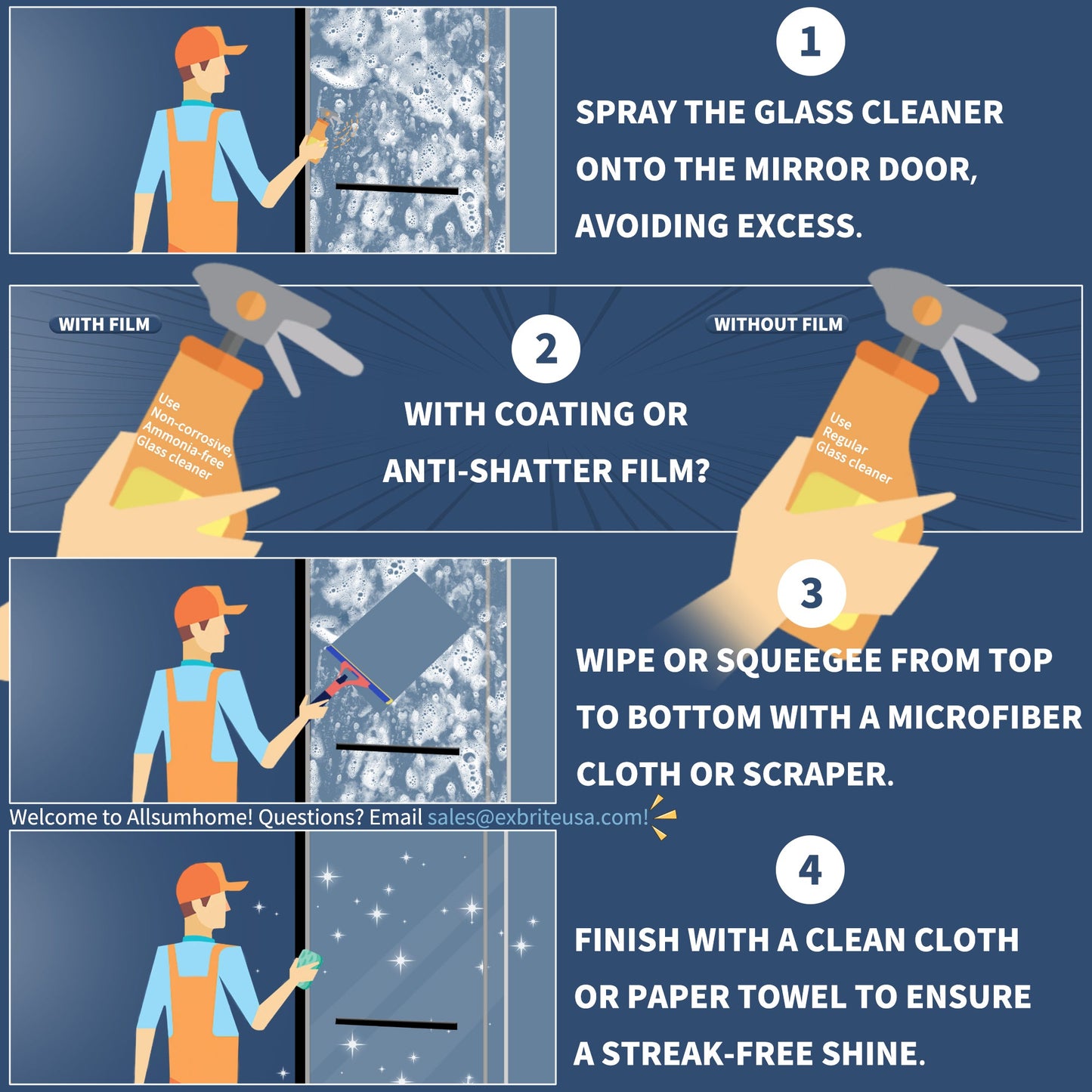 1

SPRAY THE GLASS CLEANER ONTO THE MIRROR DOOR, AVOIDING EXCESS.

WITH FILM

Use Non-corrosive, Ammonia-free Glass cleaner

2

WITH COATING OR ANTI-SHATTER FILM?

WITHOUT FILM

Use Regular Glass cleaner

3

WIPE OR SQUEEGEE FROM TOP TO BOTTOM WITH A MICROFIBER CLOTH OR SCRAPER.

Welcome to Allsumhome! Questions? Email sales@exbriteusa.com!

4

FINISH WITH A CLEAN CLOTH OR PAPER TOWEL TO ENSURE A STREAK-FREE SHINE.