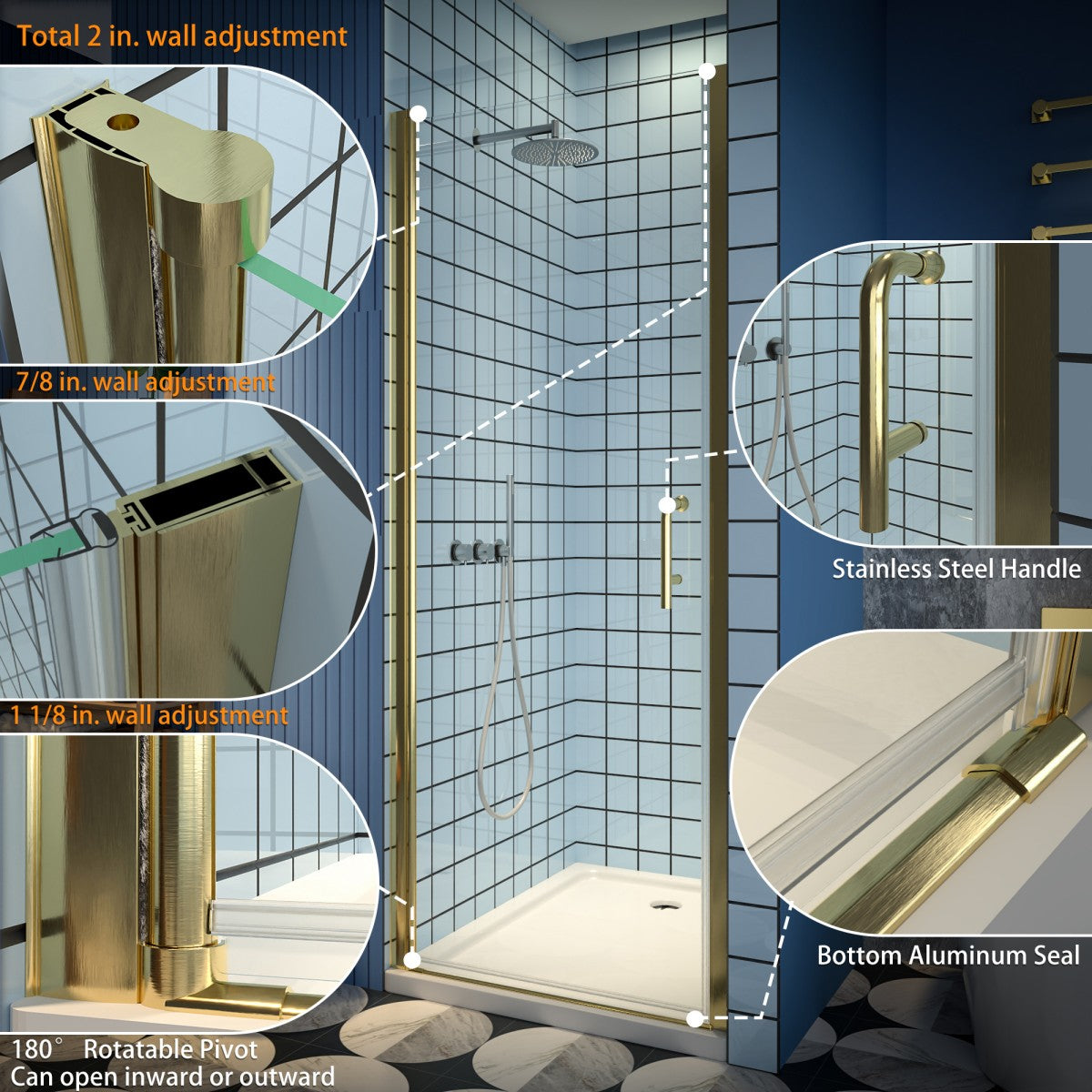 Total 2 in. wall adjustment

7/8 in. wall adjustment

1 1/8 in. wall adjustment

180° Rotatable Pivot
Can open inward or outward

Stainless Steel Handle

Bottom Aluminum Seal