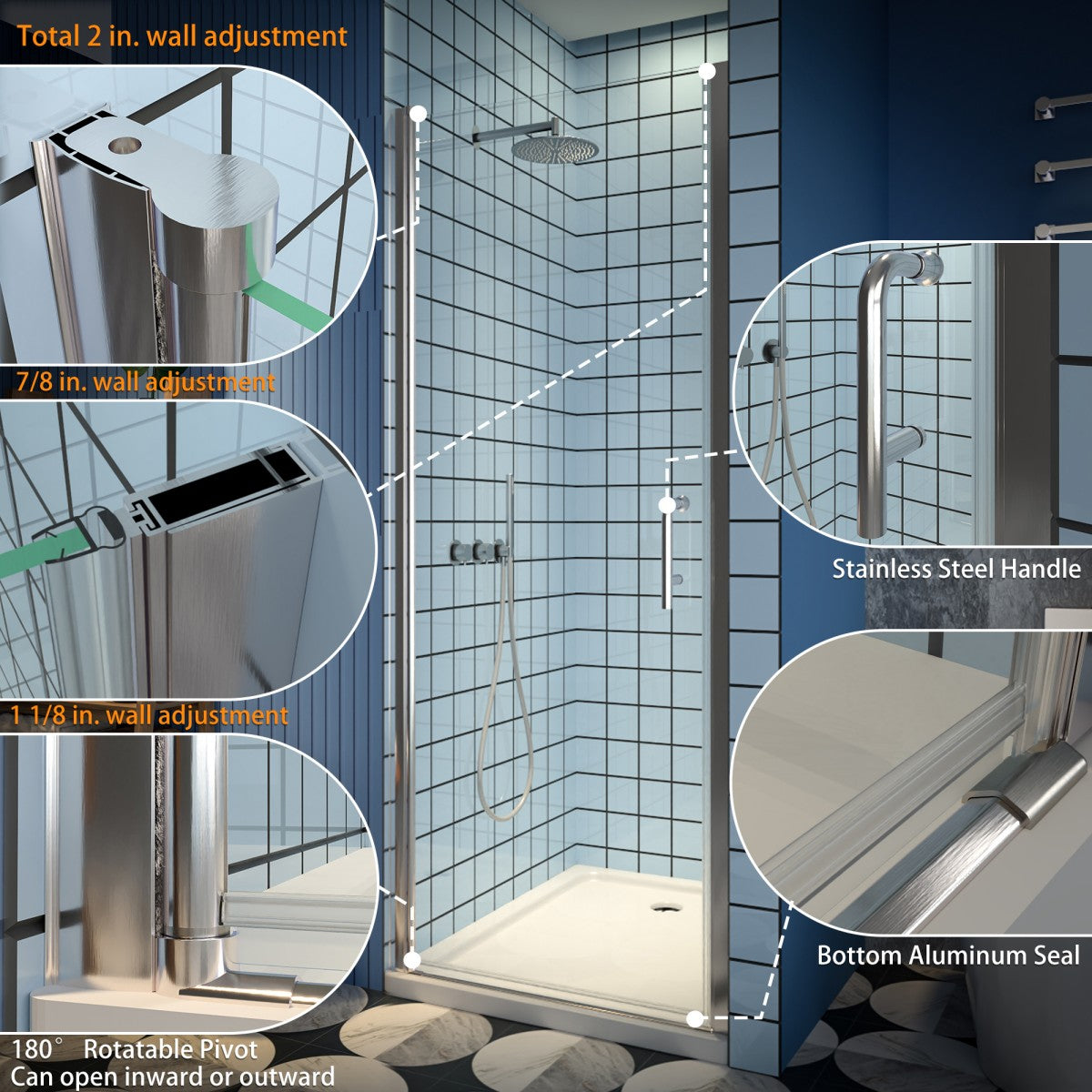 Total 2 in. wall adjustment

7/8 in. wall adjustment

1 1/8 in. wall adjustment

180° Rotatable Pivot
Can open inward or outward

Stainless Steel Handle

Bottom Aluminum Seal