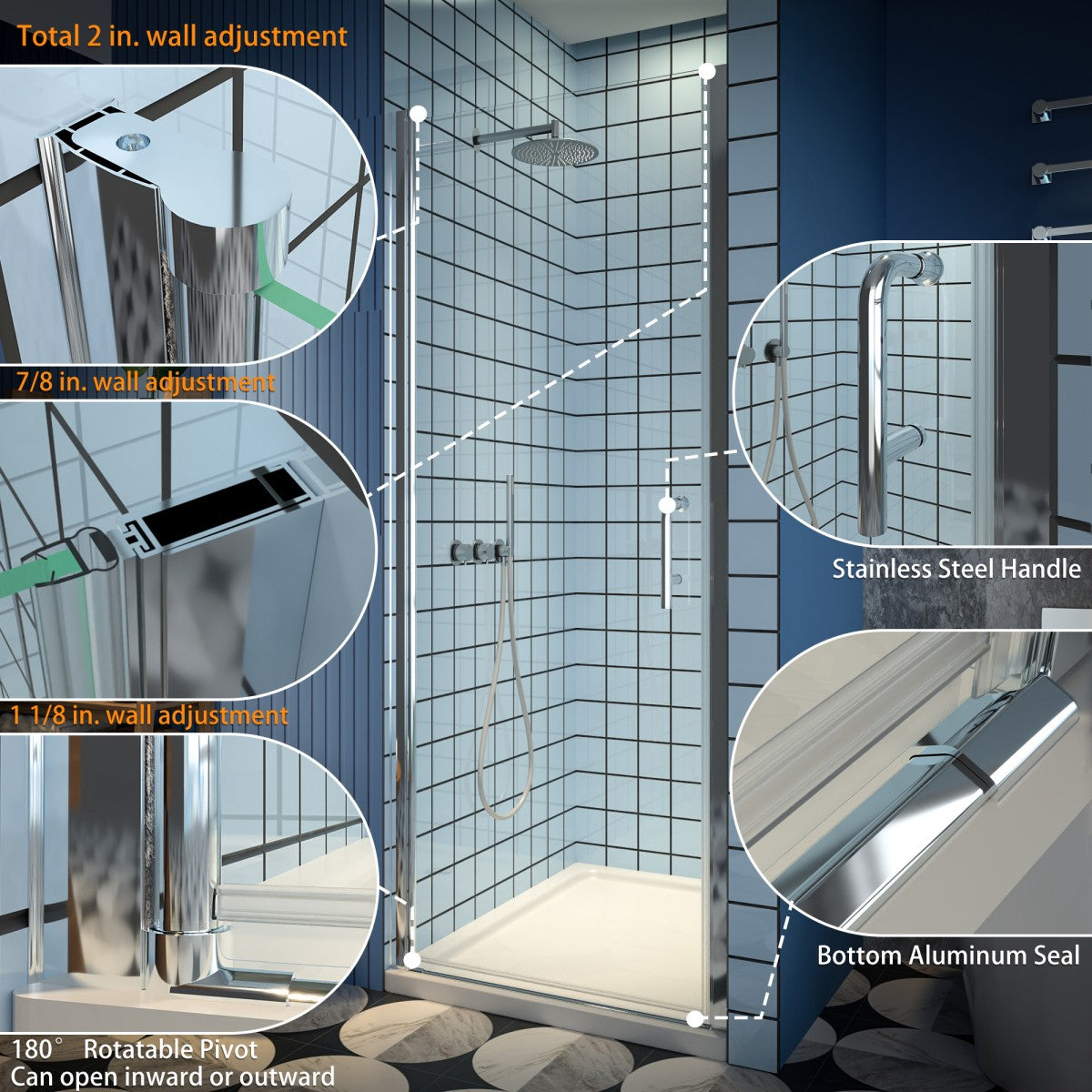 Total 2 in. wall adjustment

7/8 in. wall adjustment

1 1/8 in. wall adjustment

180° Rotatable Pivot
Can open inward or outward

Stainless Steel Handle

Bottom Aluminum Seal