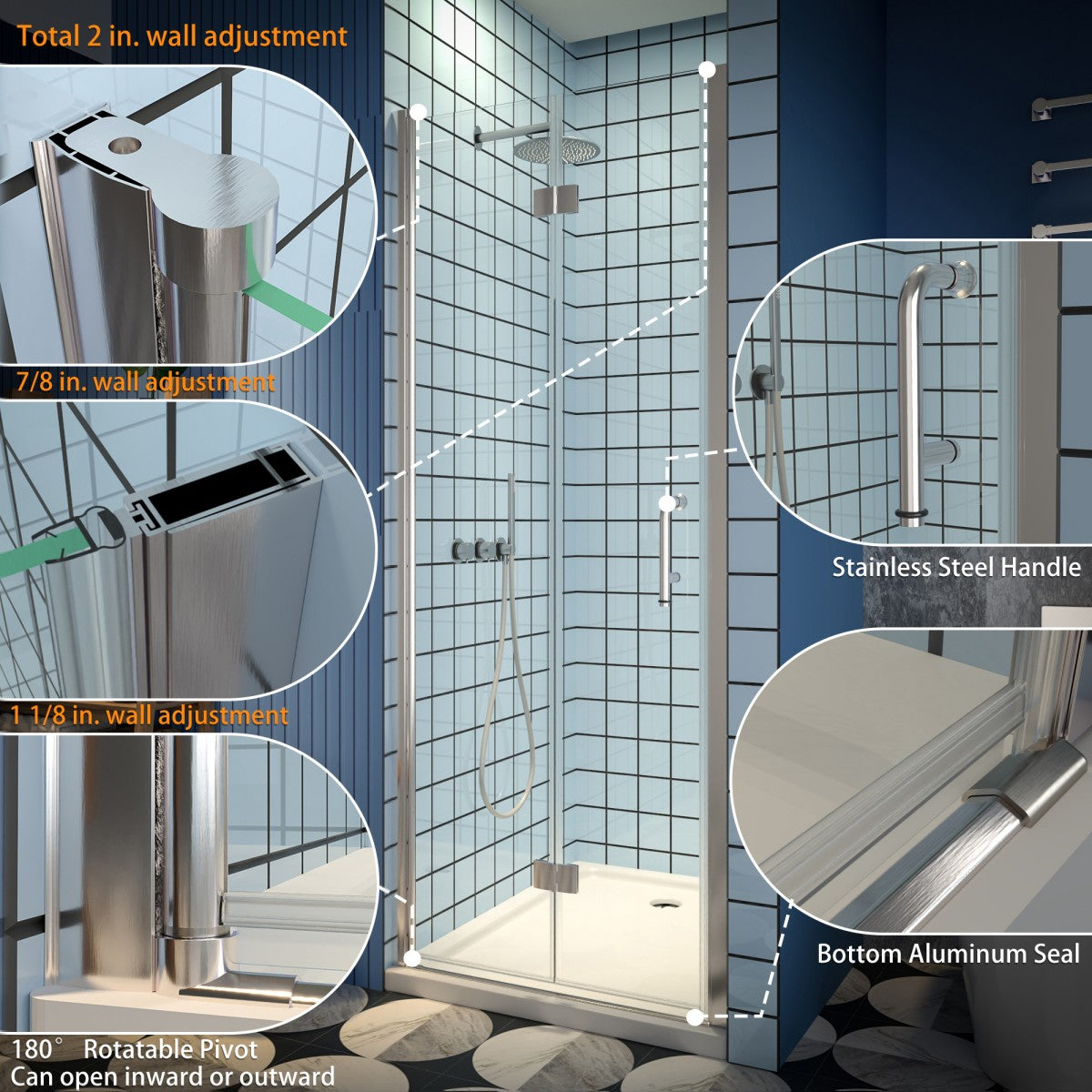 Total 2 in. wall adjustment

7/8 in. wall adjustment

1 1/8 in. wall adjustment

180° Rotatable Pivot
Can open inward or outward

Stainless Steel Handle

Bottom Aluminum Seal