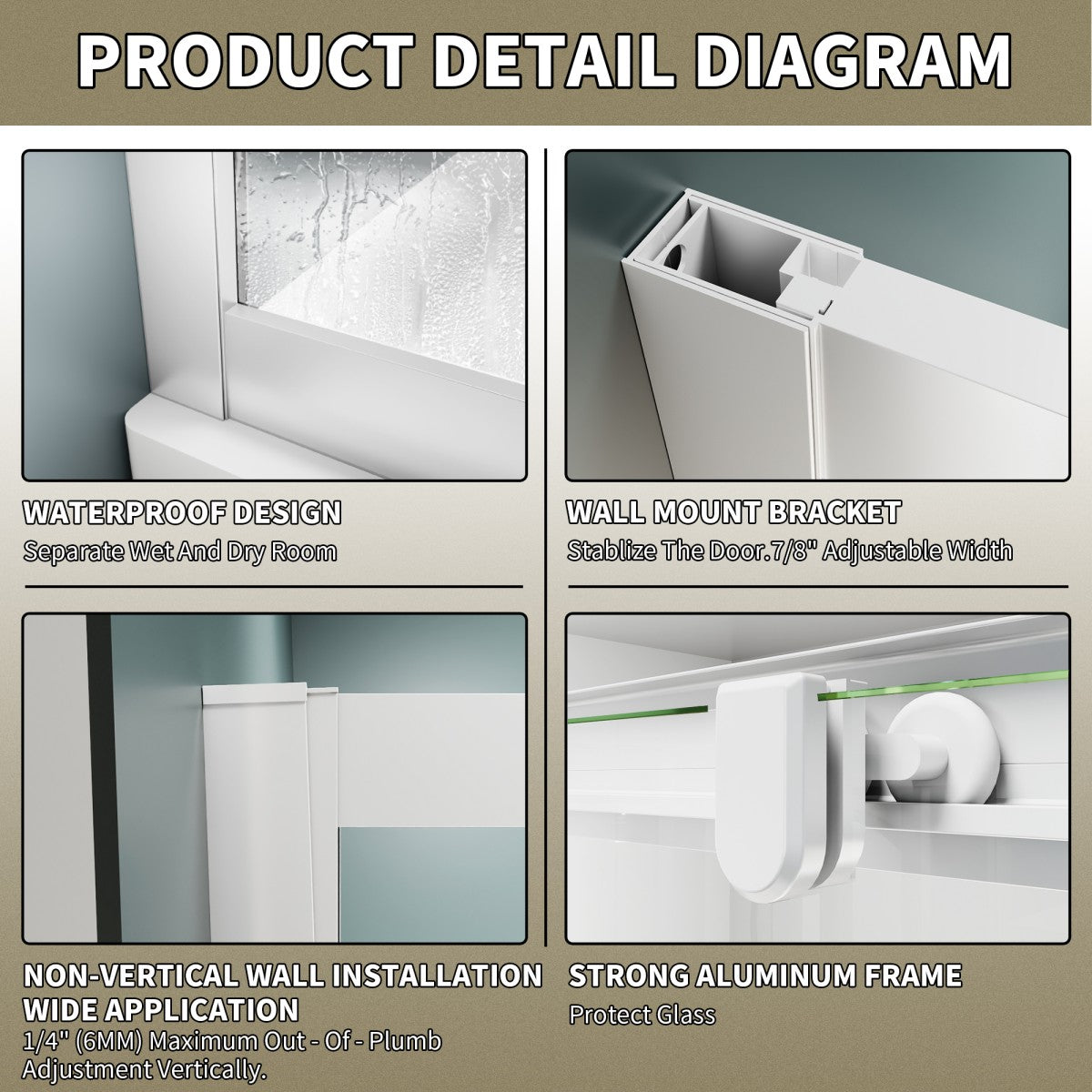 PRODUCT DETAIL DIAGRAM

WATERPROOF DESIGN
Separate Wet And Dry Room

WALL MOUNT BRACKET
Stablize The Door.7/8" Adjustable Width

NON-VERTICAL WALL INSTALLATION
WIDE APPLICATION
1/4" (6MM) Maximum Out - Of - Plumb Adjustment Vertically.

STRONG ALUMINUM FRAME
Protect Glass