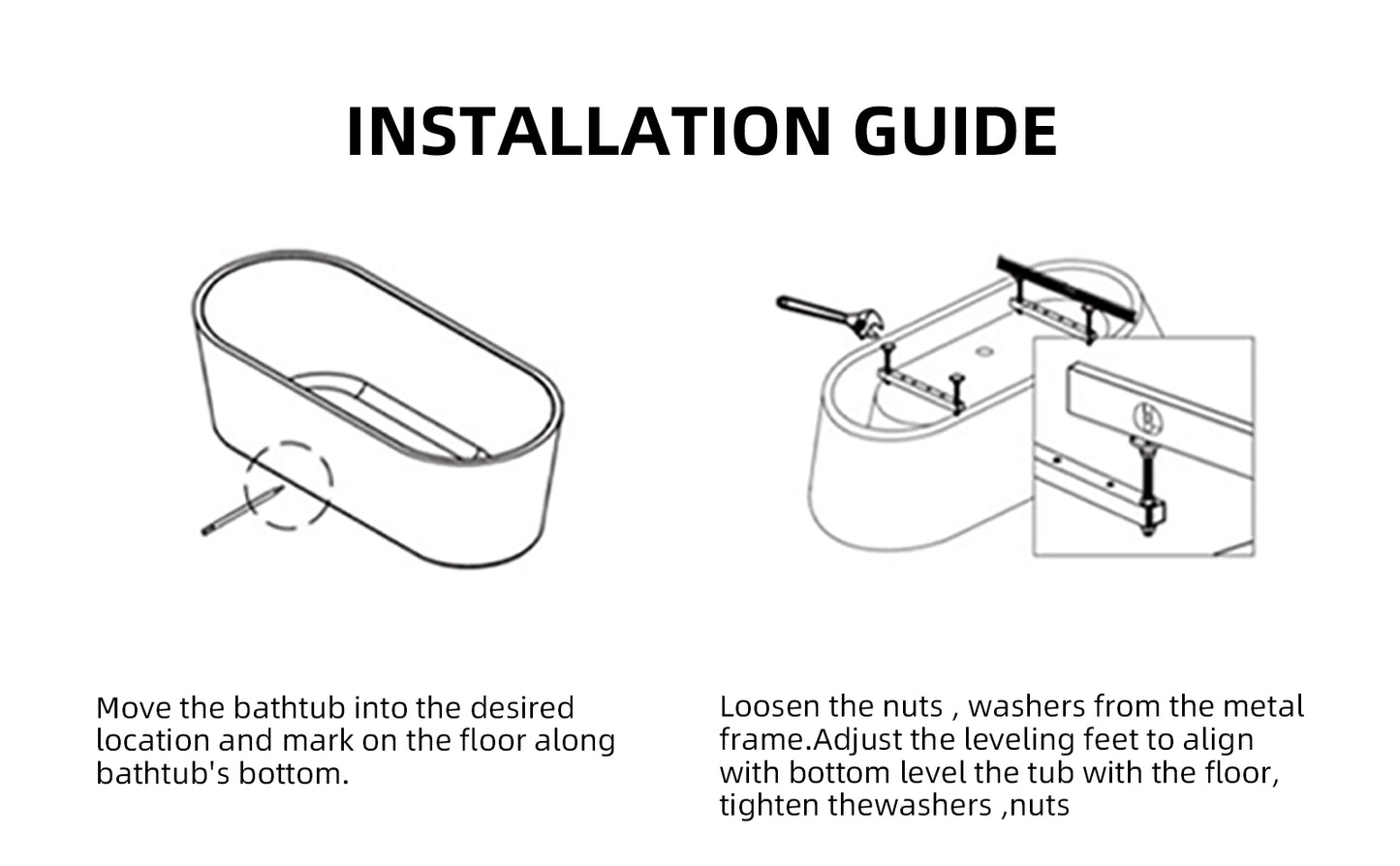 INSTALLATION GUIDE

Move the bathtub into the desired location and mark on the floor along bathtub's bottom.

Loosen the nuts , washers from the metal frame.Adjust the leveling feet to align with bottom level the tub with the floor, tighten thewashers ,nuts