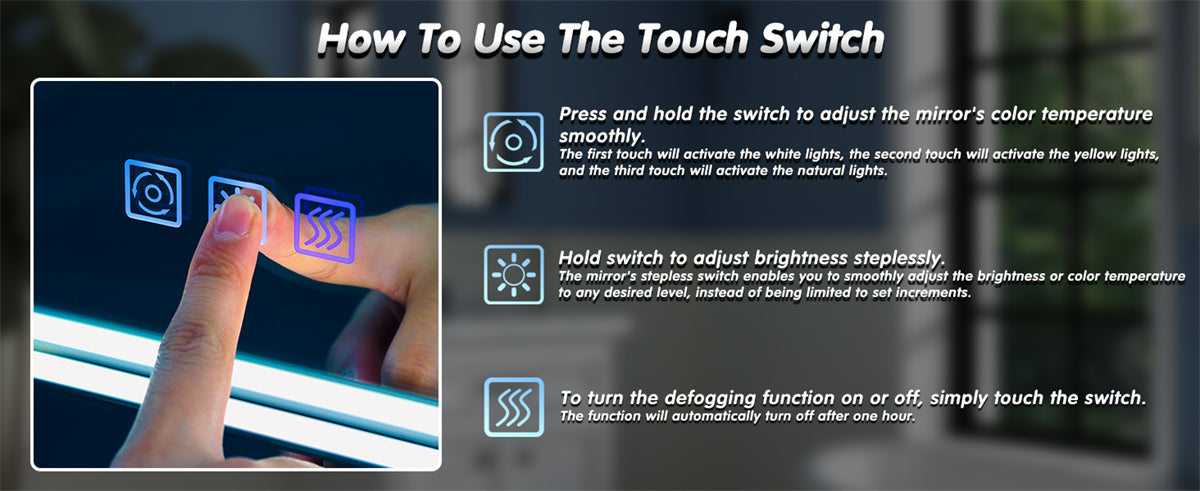 How To Use The Touch Switch

Press and hold the switch to adjust the mirror's color temperature smoothly.
The first touch will activate the white lights, the second touch will activate the yellow lights, and the third touch will activate the natural lights.

Hold switch to adjust brightness steplessly.
The mirror's stepless switch enables you to smoothly adjust the brightness or color temperature to any desired level, instead of being limited to set increments.

To turn the defogging function on or off, simply touch the switch.
The function will automatically turn off after one hour.