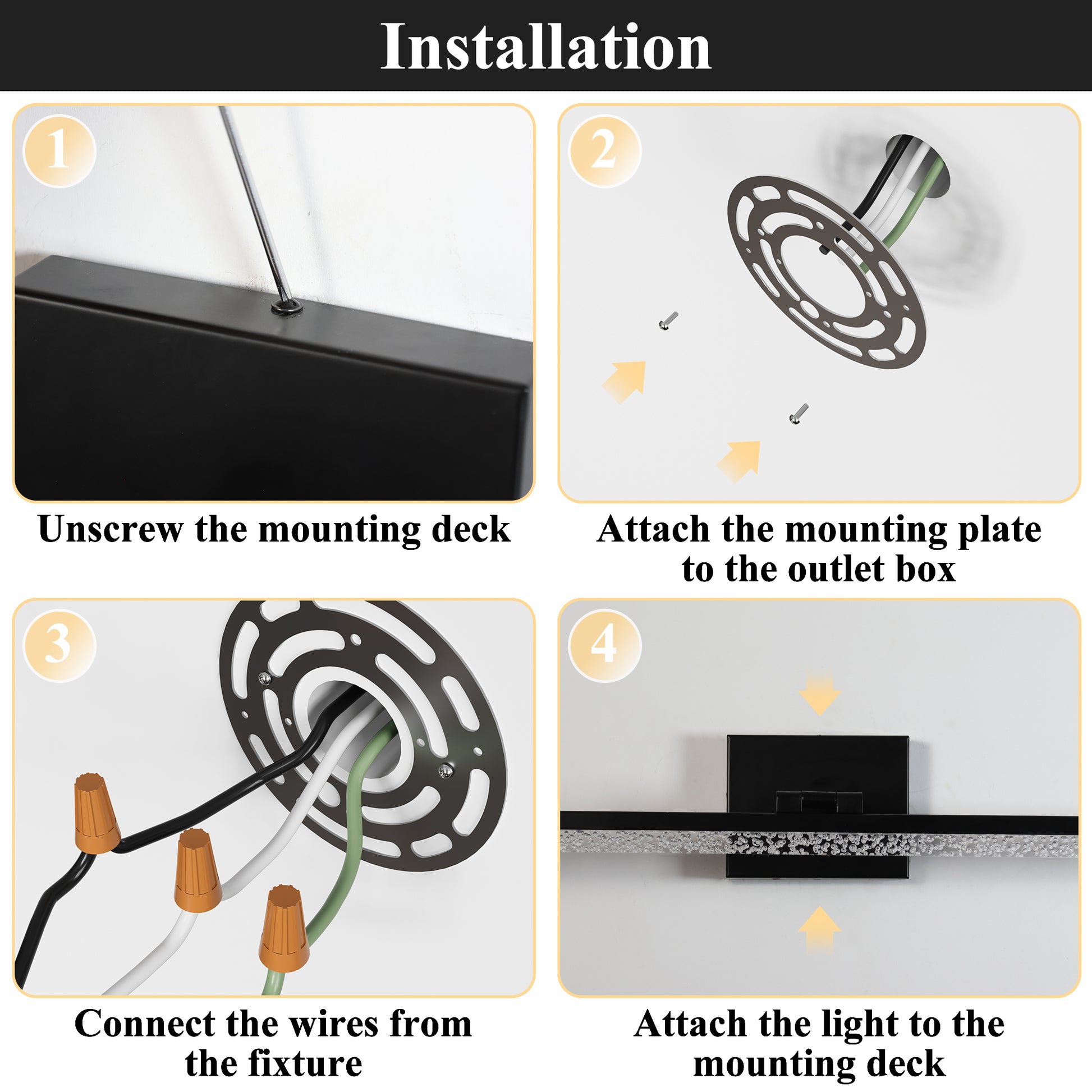 Installation

1

Unscrew the mounting deck

2

Attach the mounting plate to the outlet box

3

Connect the wires from the fixture

4

Attach the light to the mounting deck