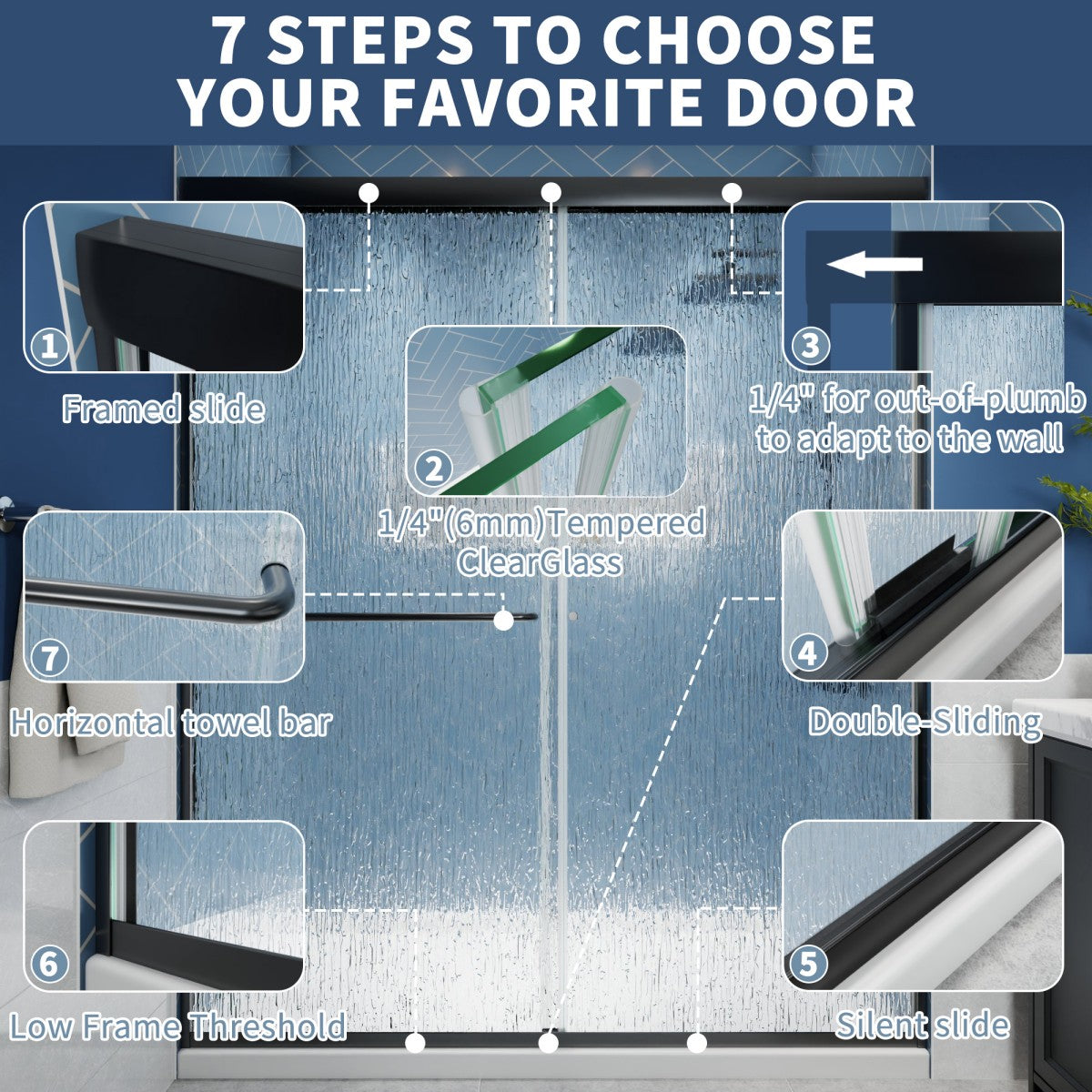 7 STEPS TO CHOOSE YOUR FAVORITE DOOR

1
Framed slide

2
1/4"(6mm)Tempered ClearGlass

3
1/4" for out-of-plumb to adapt to the wall

7
Horizontal towel bar

4
Double-Sliding

6
Low Frame Threshold

5
Silent slide