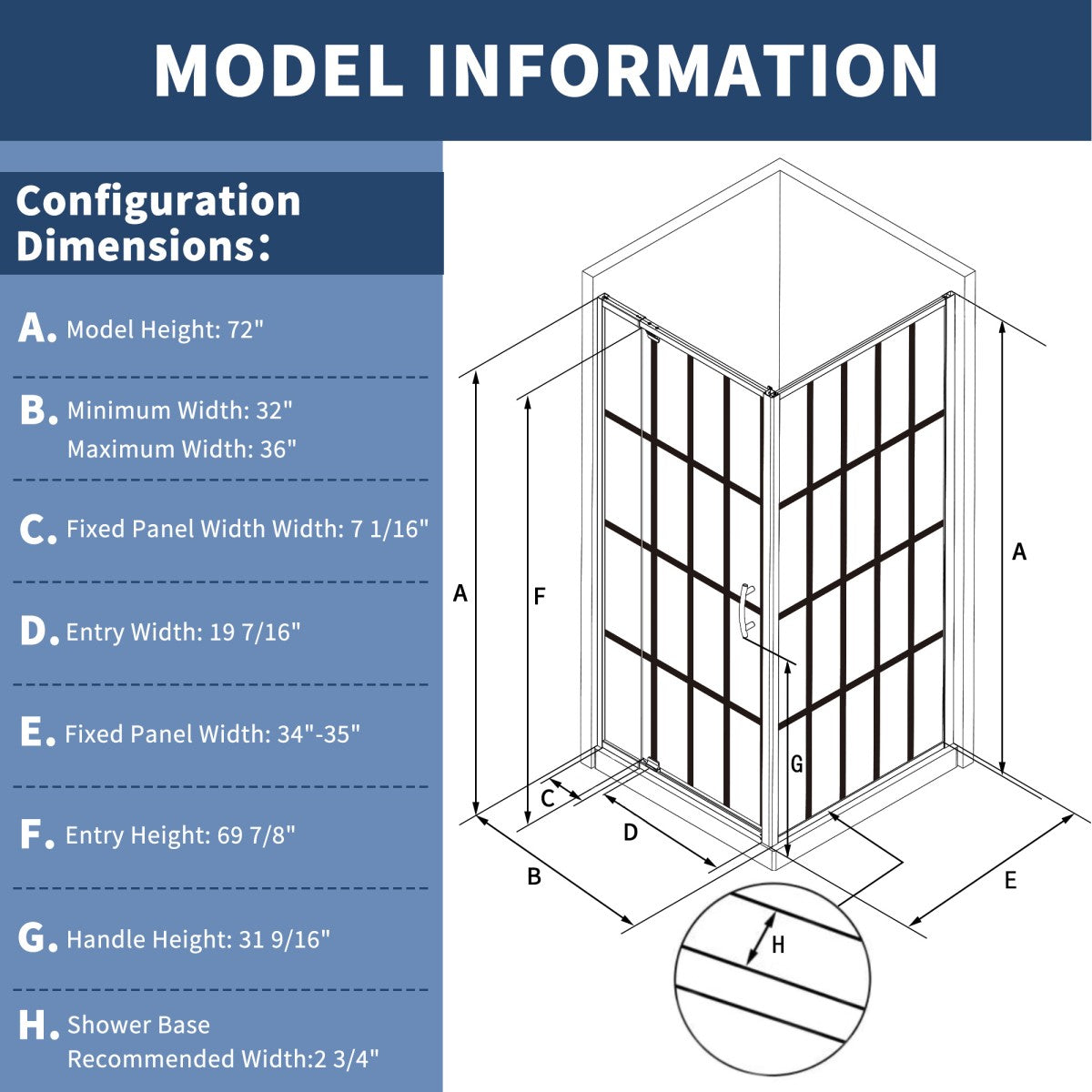 MODEL INFORMATION

Configuration Dimensions:

A. Model Height: 72"

B. Minimum Width: 32"
Maximum Width: 36"

C. Fixed Panel Width Width: 7 1/16"

D. Entry Width: 19 7/16"

E. Fixed Panel Width: 34"-35"

F. Entry Height: 69 7/8"

G. Handle Height: 31 9/16"

H. Shower Base
Recommended Width:2 3/4"

A
F
A
G
C
D
B
E
H