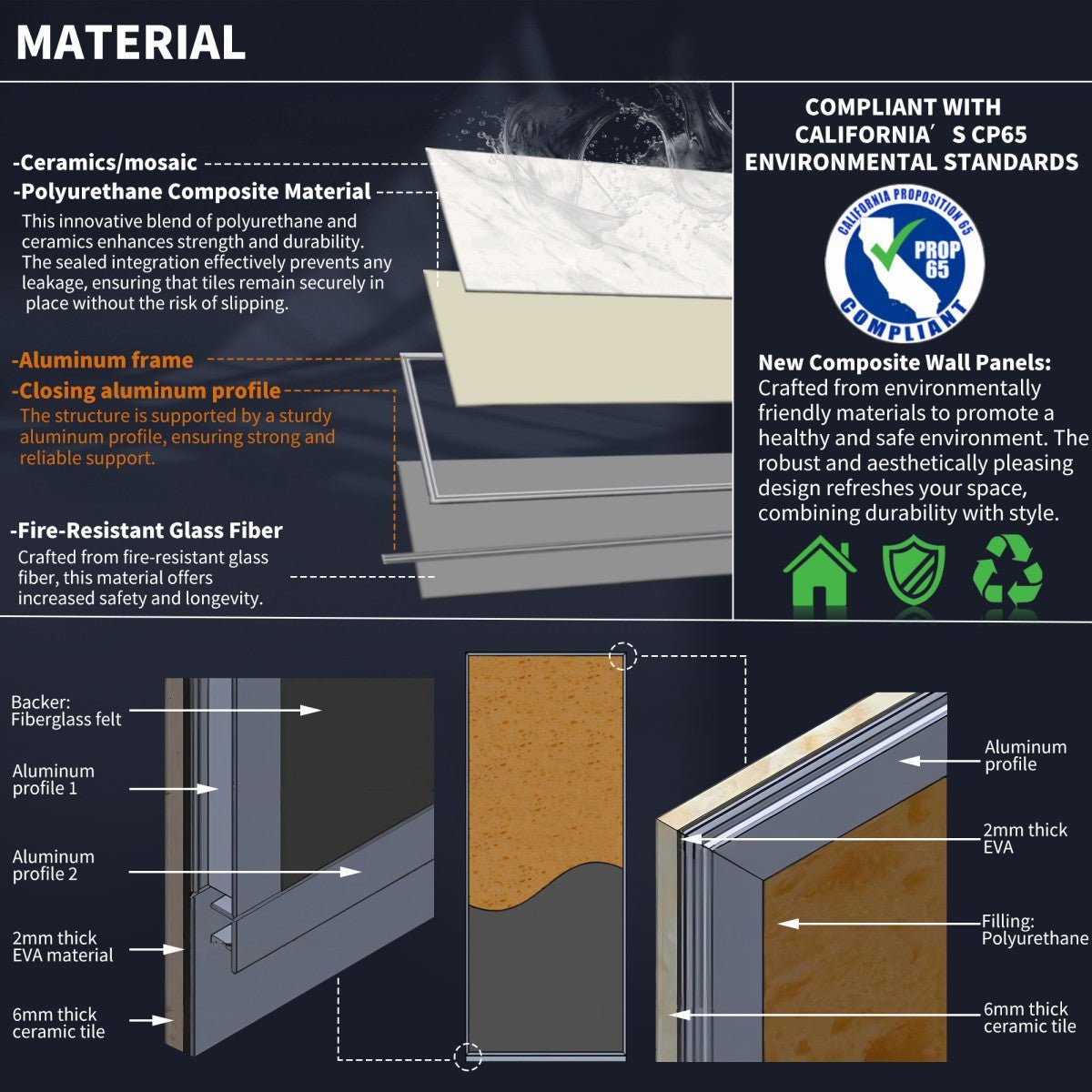 MATERIAL

-Ceramics/mosaic

-Polyurethane Composite Material

This innovative blend of polyurethane and ceramics enhances strength and durability. The sealed integration effectively prevents any leakage, ensuring that tiles remain securely in place without the risk of slipping.

-Aluminum frame

-Closing aluminum profile

The structure is supported by a sturdy aluminum profile, ensuring strong and reliable support.

-Fire-Resistant Glass Fiber

Crafted from fire-resistant glass fiber, this material offers increased safety and longevity.

COMPLIANT WITH CALIFORNIA′S CP65 ENVIRONMENTAL STANDARDS

CALIFORNIA PROPOSITION 65 PROP 65 COMPLIANT

New Composite Wall Panels: Crafted from environmentally friendly materials to promote a healthy and safe environment. The robust and aesthetically pleasing design refreshes your space, combining durability with style.

Backer: Fiberglass felt

Aluminum profile 1

Aluminum profile 2

2mm thick EVA material

6mm thick ceramic tile

Aluminum profile

2mm thick EVA

Filling: Polyurethane

6mm thick ceramic tile