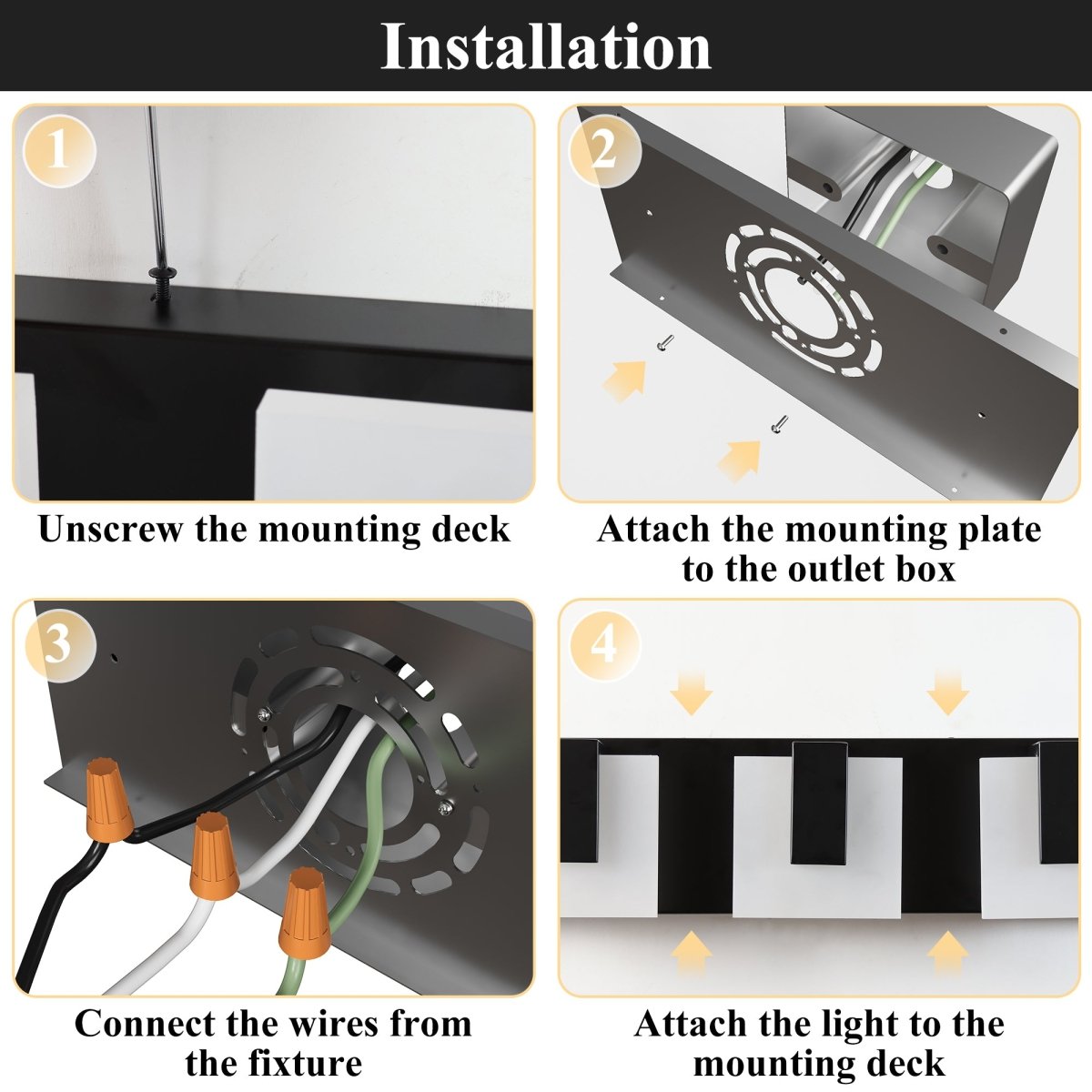 Installation

1

Unscrew the mounting deck

2

Attach the mounting plate to the outlet box

3

Connect the wires from the fixture

4

Attach the light to the mounting deck