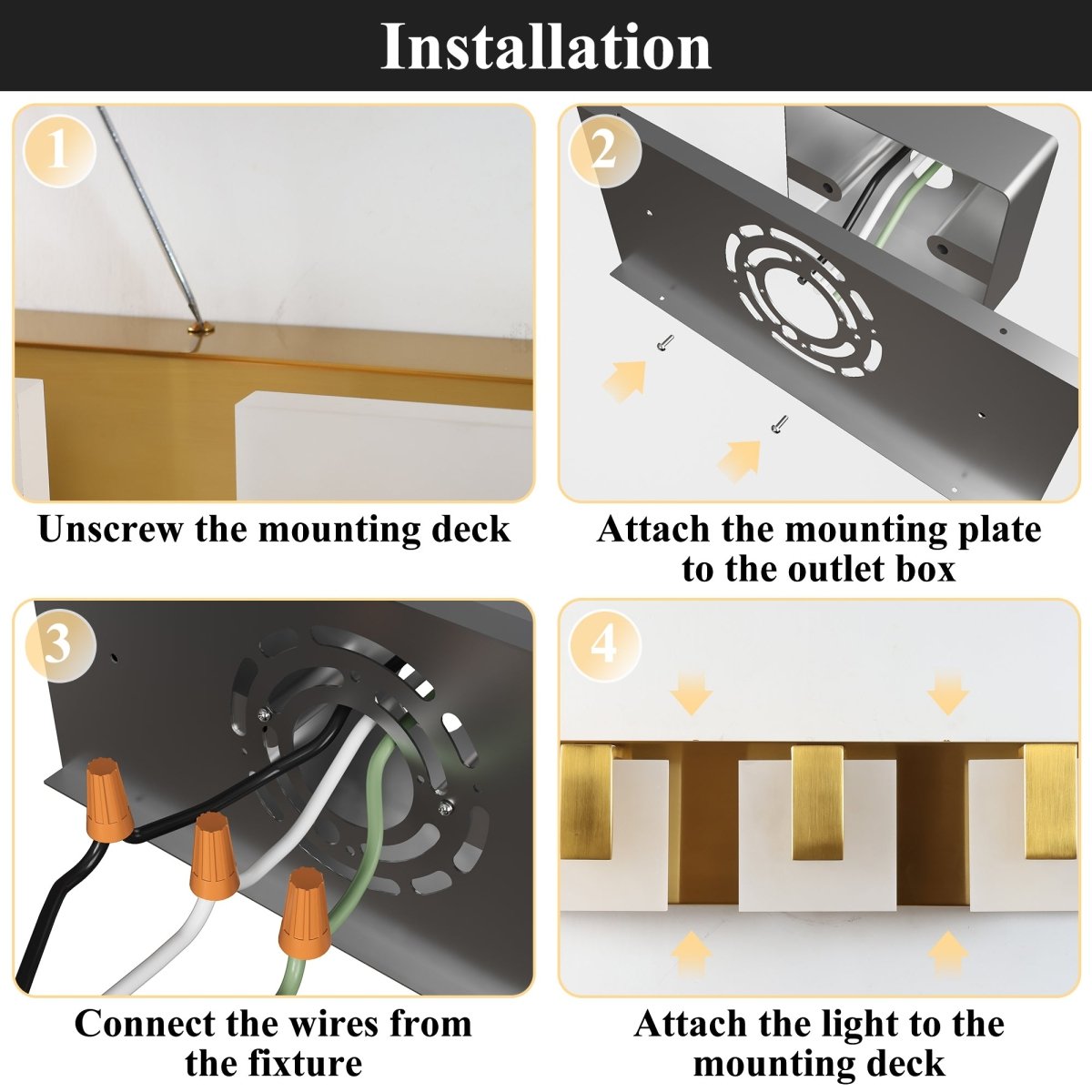 Installation

1

Unscrew the mounting deck

2

Attach the mounting plate to the outlet box

3

Connect the wires from the fixture

4

Attach the light to the mounting deck