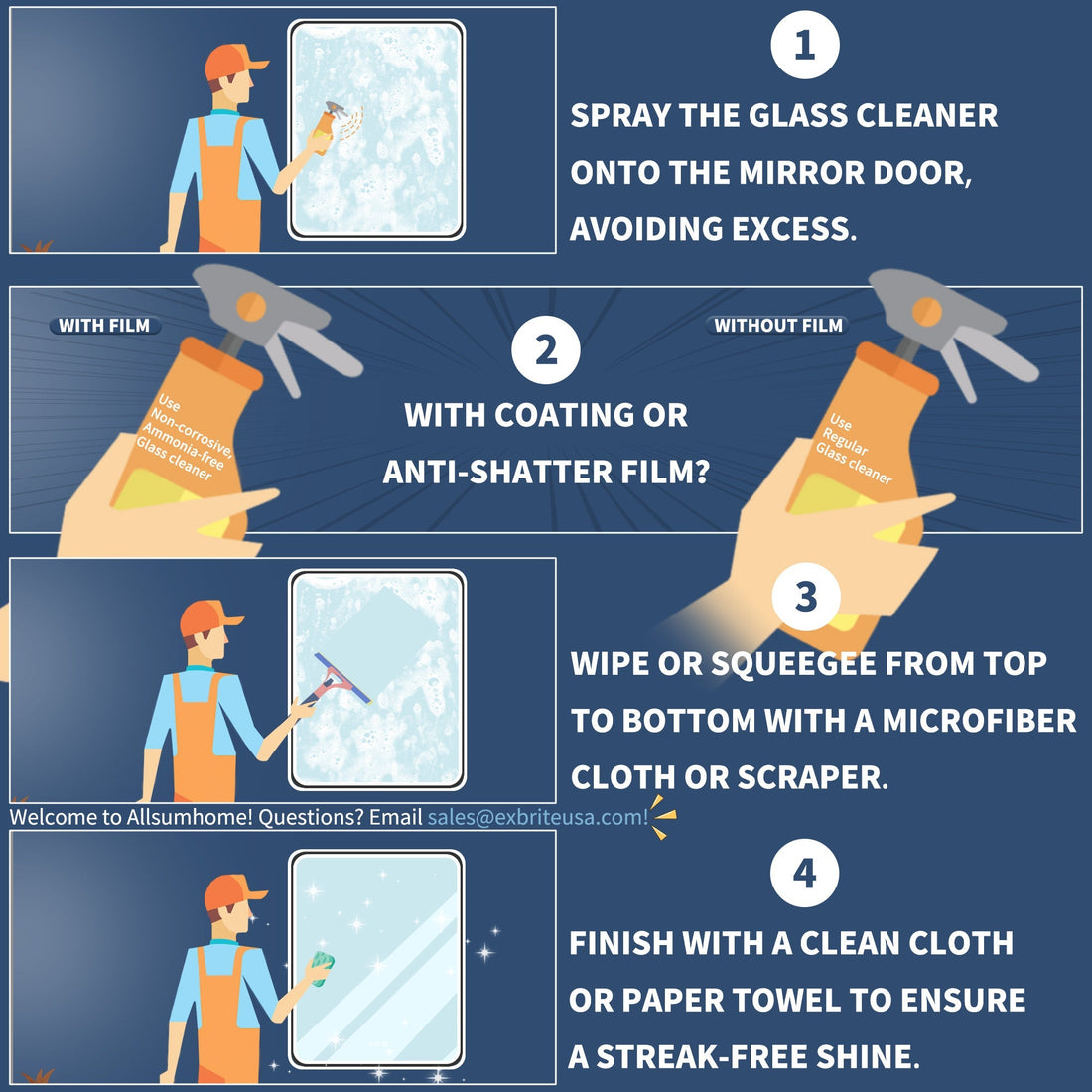 1

SPRAY THE GLASS CLEANER ONTO THE MIRROR DOOR, AVOIDING EXCESS.

WITH FILM

Use Non-corrosive, Ammonia-free Glass cleaner

2

WITH COATING OR ANTI-SHATTER FILM?

WITHOUT FILM

Use Regular Glass cleaner

3

WIPE OR SQUEEGEE FROM TOP TO BOTTOM WITH A MICROFIBER CLOTH OR SCRAPER.

Welcome to Allsumhome! Questions? Email sales@exbriteusa.com!

4

FINISH WITH A CLEAN CLOTH OR PAPER TOWEL TO ENSURE A STREAK-FREE SHINE.