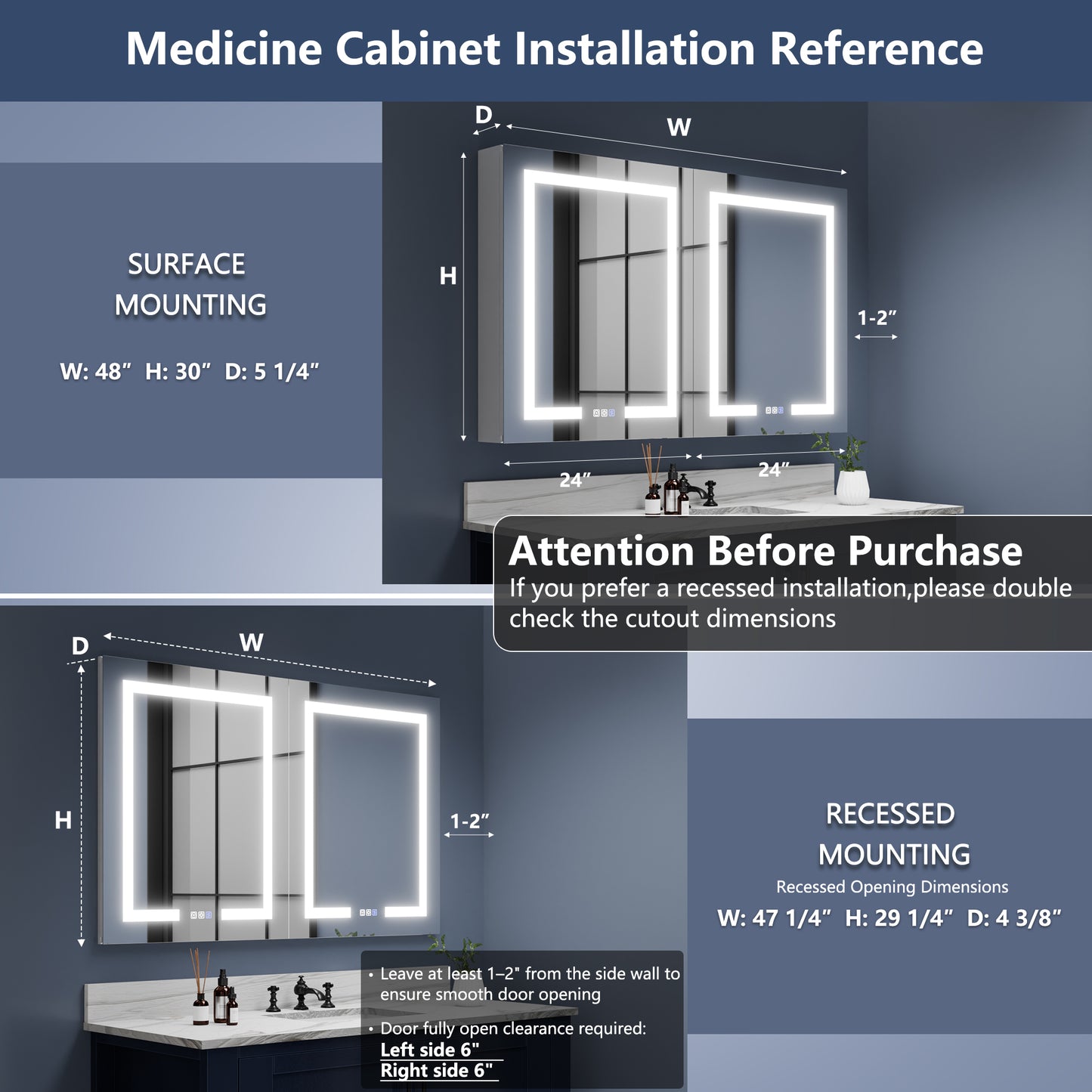 Medicine Cabinet Installation Reference

SURFACE MOUNTING

W: 48” H: 30” D: 5 1/4”

D

W

H

1-2”

24”

24”

Attention Before Purchase

If you prefer a recessed installation,please double check the cutout dimensions

D

W

H

1-2”

RECESSED MOUNTING

Recessed Opening Dimensions

W: 47 1/4” H: 29 1/4” D: 4 3/8”

• Leave at least 1–2" from the side wall to ensure smooth door opening

• Door fully open clearance required:
Left side 6"
Right side 6"