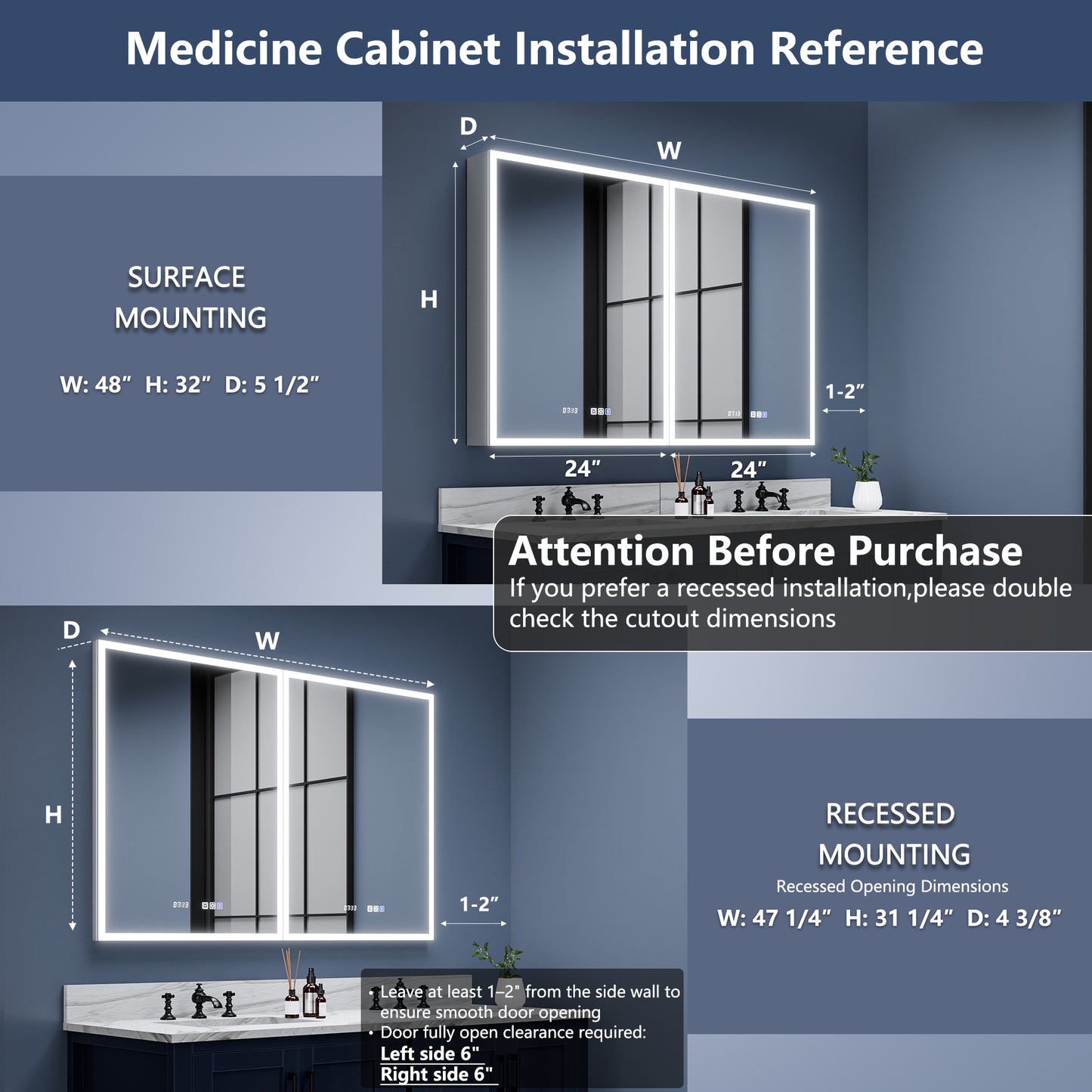 Medicine Cabinet Installation Reference

SURFACE MOUNTING

W: 48” H: 32” D: 5 1/2”

D

W

H

1-2”

24”

24”

Attention Before Purchase

If you prefer a recessed installation,please double check the cutout dimensions

D

W

H

1-2”

RECESSED MOUNTING

Recessed Opening Dimensions

W: 47 1/4” H: 31 1/4” D: 4 3/8”

• Leave at least 1–2" from the side wall to ensure smooth door opening
• Door fully open clearance required:
Left side 6"
Right side 6"