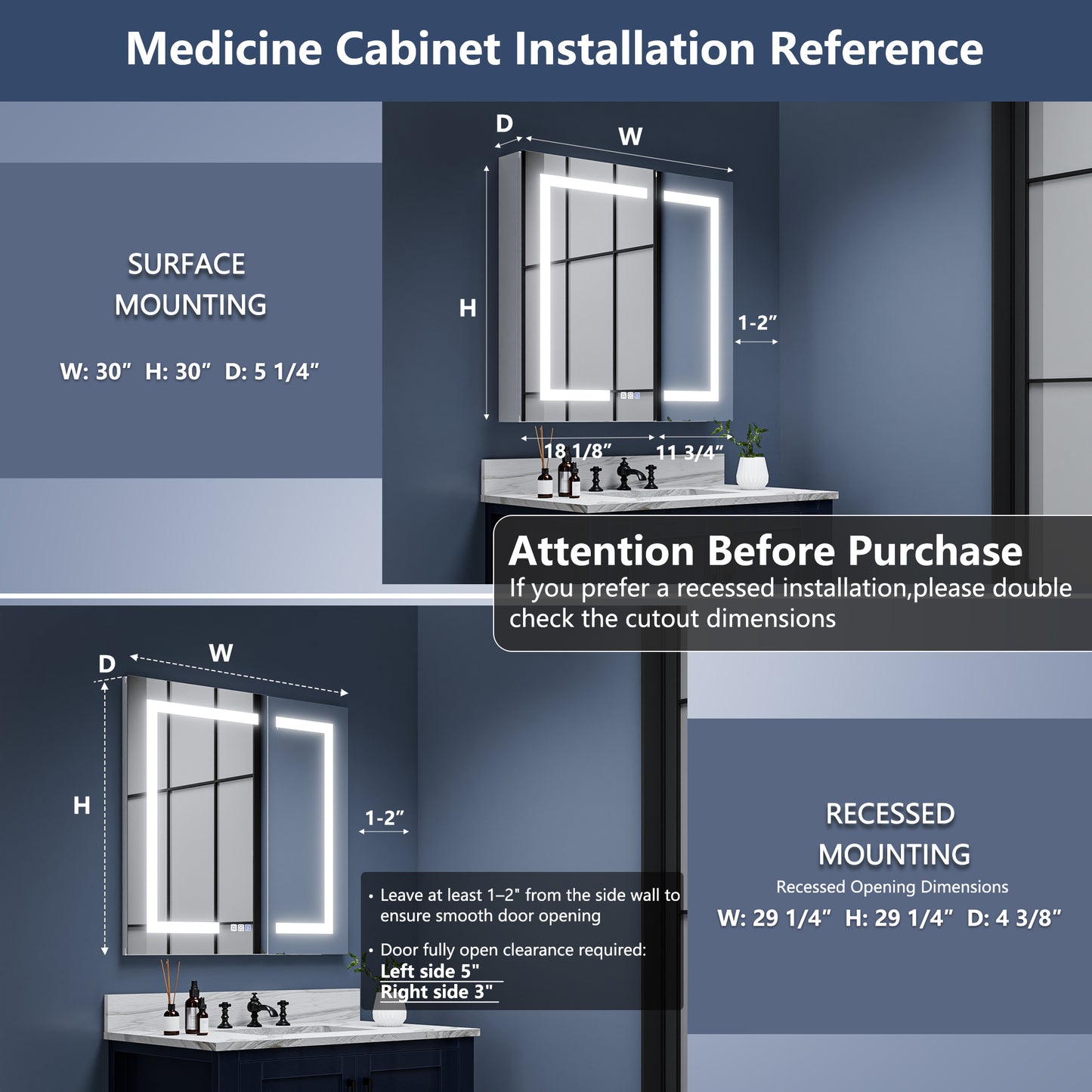 Medicine Cabinet Installation Reference

SURFACE MOUNTING

W: 30” H: 30” D: 5 1/4”

D

W

H

1-2”

18 1/8”

11 3/4”

Attention Before Purchase

If you prefer a recessed installation,please double check the cutout dimensions

D

W

H

1-2”

• Leave at least 1–2" from the side wall to ensure smooth door opening

• Door fully open clearance required:
Left side 5"
Right side 3"

RECESSED MOUNTING

Recessed Opening Dimensions

W: 29 1/4” H: 29 1/4” D: 4 3/8”