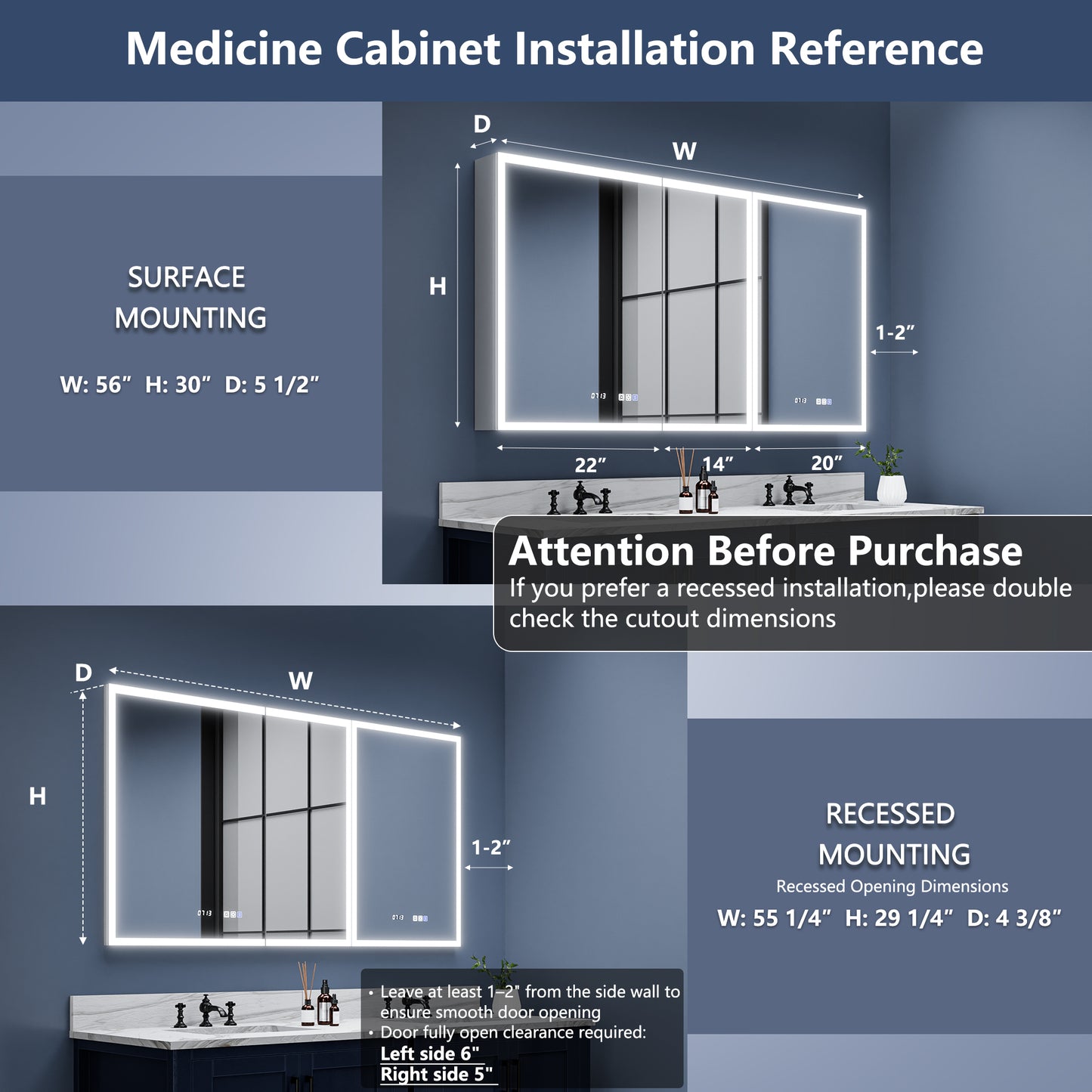 Medicine Cabinet Installation Reference

SURFACE MOUNTING

W: 56” H: 30” D: 5 1/2”

D

W

H

1-2”

22”

14”

20”

Attention Before Purchase

If you prefer a recessed installation,please double check the cutout dimensions

D

W

H

1-2”

RECESSED MOUNTING

Recessed Opening Dimensions

W: 55 1/4” H: 29 1/4” D: 4 3/8”

• Leave at least 1–2" from the side wall to ensure smooth door opening

• Door fully open clearance required:

Left side 6"

Right side 5"