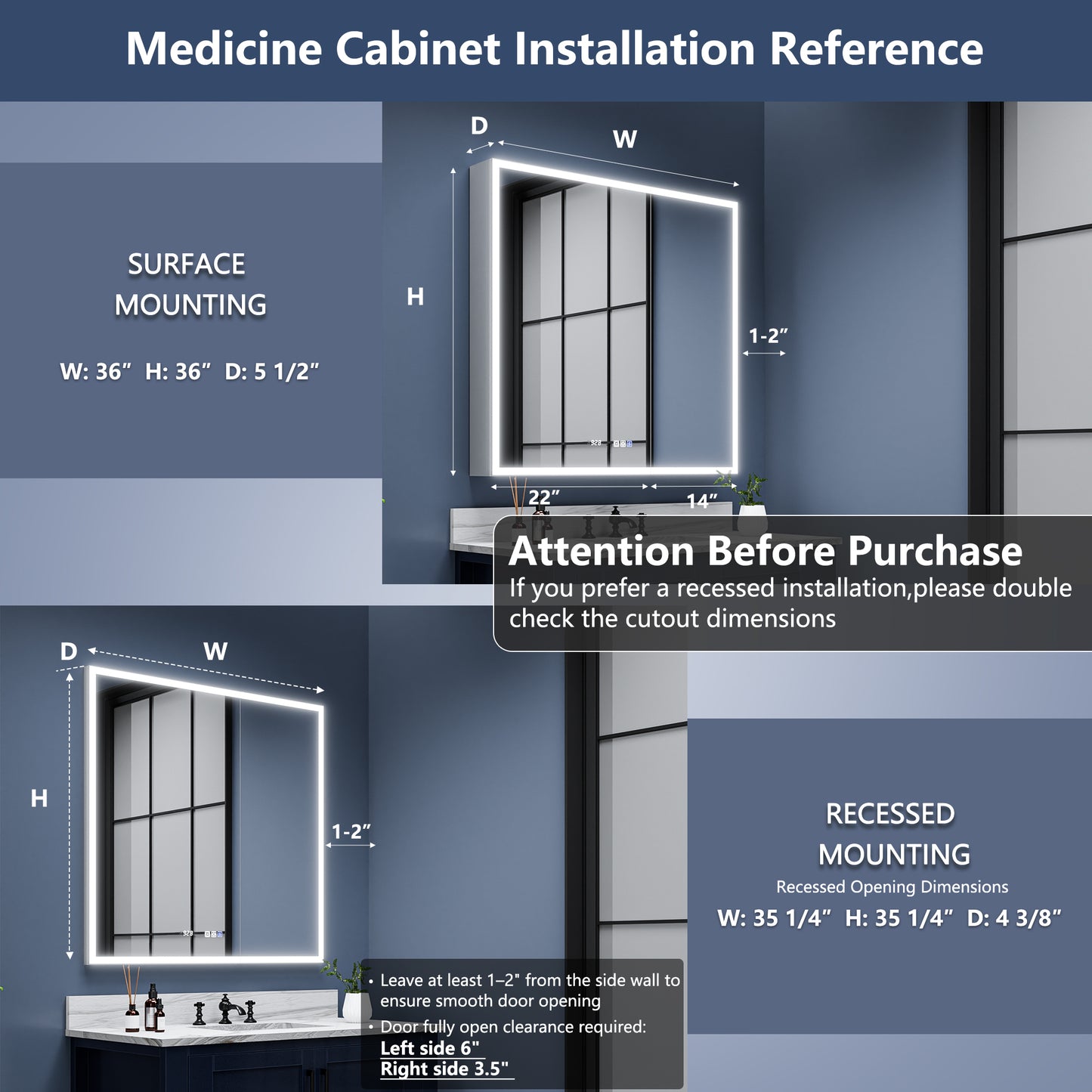 Medicine Cabinet Installation Reference

SURFACE MOUNTING

W: 36” H: 36” D: 5 1/2”

D

W

H

1-2”

22”

14”

Attention Before Purchase

If you prefer a recessed installation,please double check the cutout dimensions

D

W

H

1-2”

RECESSED MOUNTING

Recessed Opening Dimensions

W: 35 1/4” H: 35 1/4” D: 4 3/8”

• Leave at least 1–2" from the side wall to ensure smooth door opening

• Door fully open clearance required:
Left side 6"
Right side 3.5"