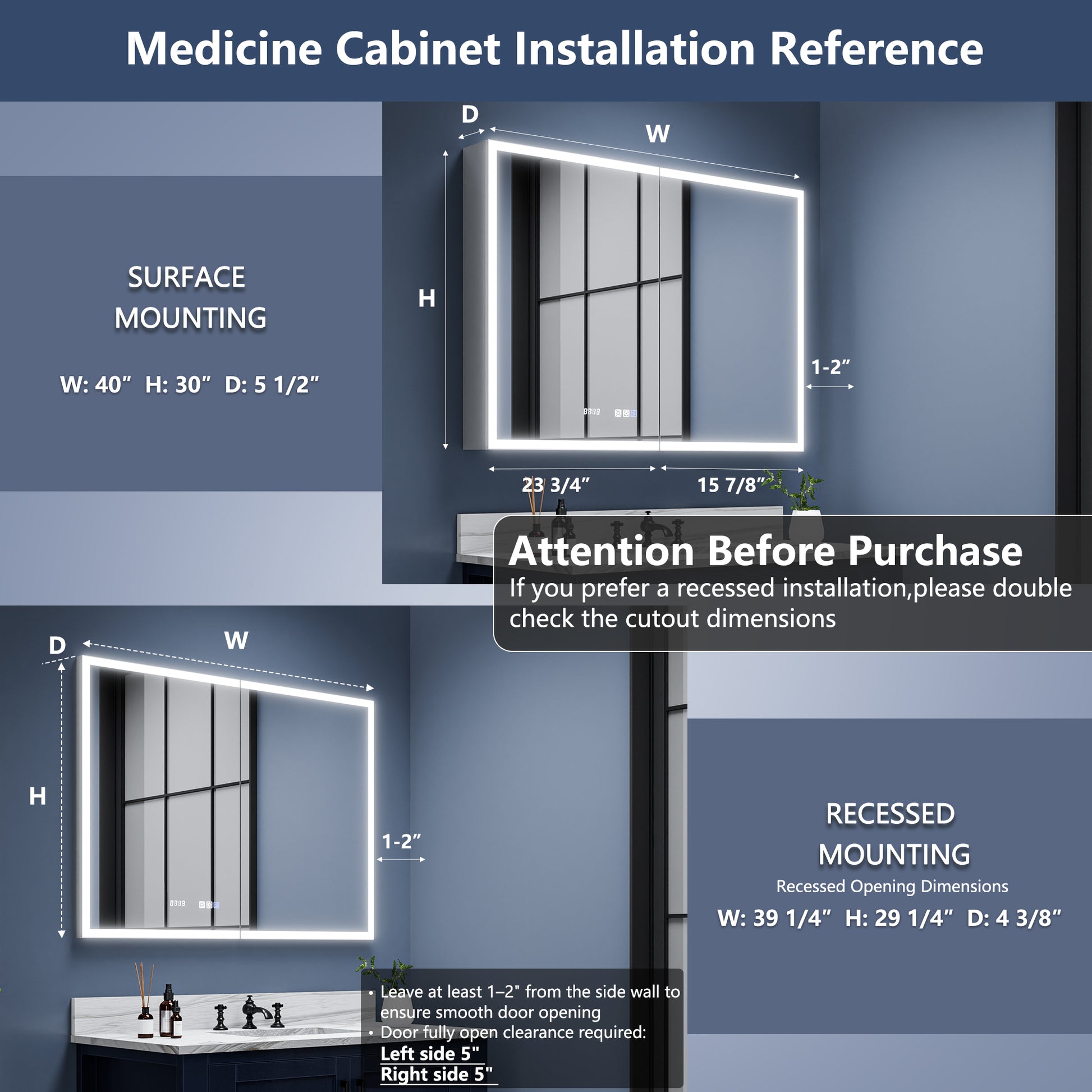 Medicine Cabinet Installation Reference

SURFACE MOUNTING

W: 40" H: 30" D: 5 1/2"

D

W

H

1-2"

23 3/4"

15 7/8"

Attention Before Purchase

If you prefer a recessed installation,please double check the cutout dimensions

D

W

H

1-2"

RECESSED MOUNTING

Recessed Opening Dimensions

W: 39 1/4" H: 29 1/4" D: 4 3/8"

• Leave at least 1–2" from the side wall to ensure smooth door opening
• Door fully open clearance required:
Left side 5"
Right side 5"