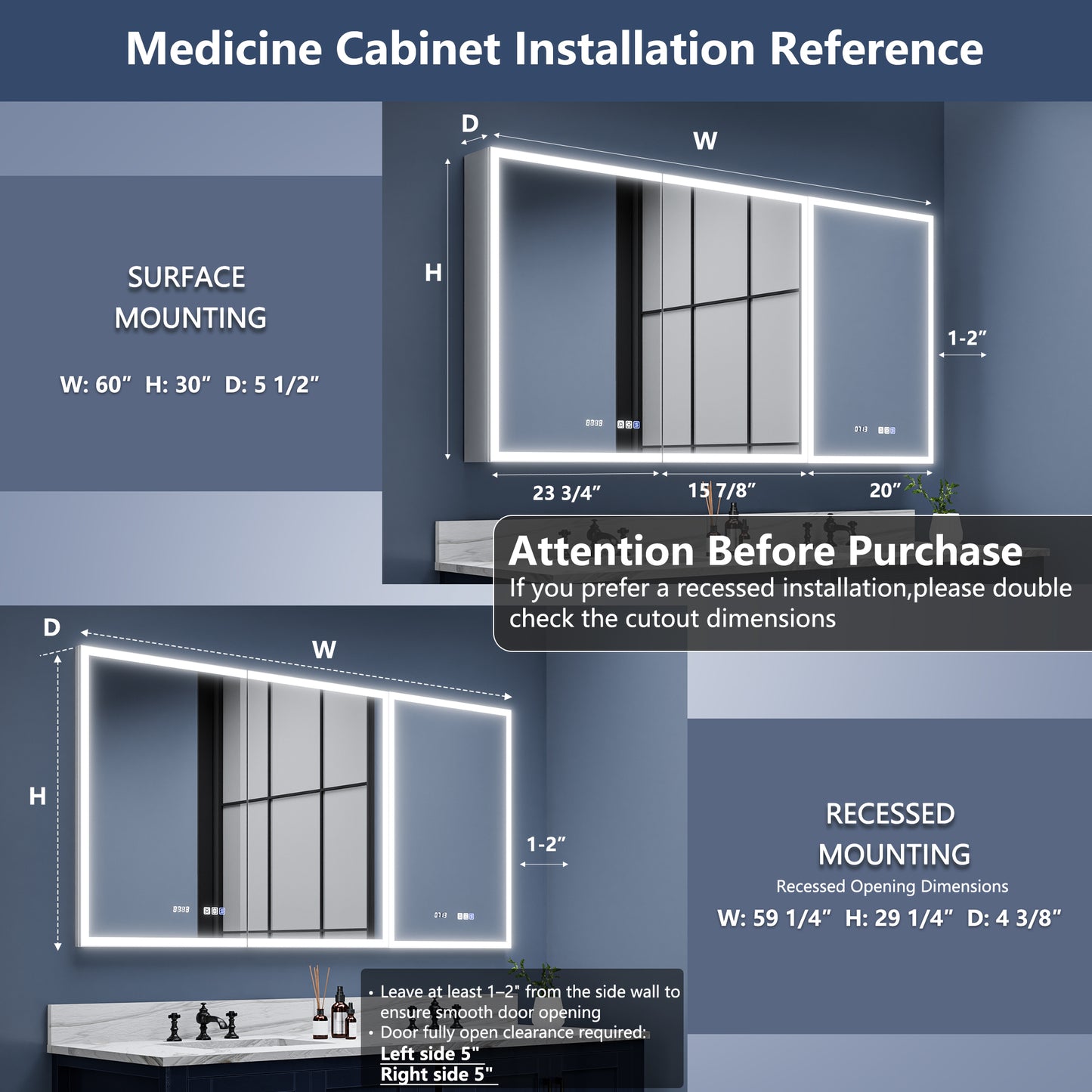 Medicine Cabinet Installation Reference

SURFACE MOUNTING

W: 60” H: 30” D: 5 1/2”

D

W

H

1-2”

23 3/4”

15 7/8”

20”

Attention Before Purchase

If you prefer a recessed installation,please double check the cutout dimensions

D

W

H

1-2”

RECESSED MOUNTING

Recessed Opening Dimensions

W: 59 1/4” H: 29 1/4” D: 4 3/8”

• Leave at least 1–2" from the side wall to ensure smooth door opening
• Door fully open clearance required:
Left side 5"
Right side 5"