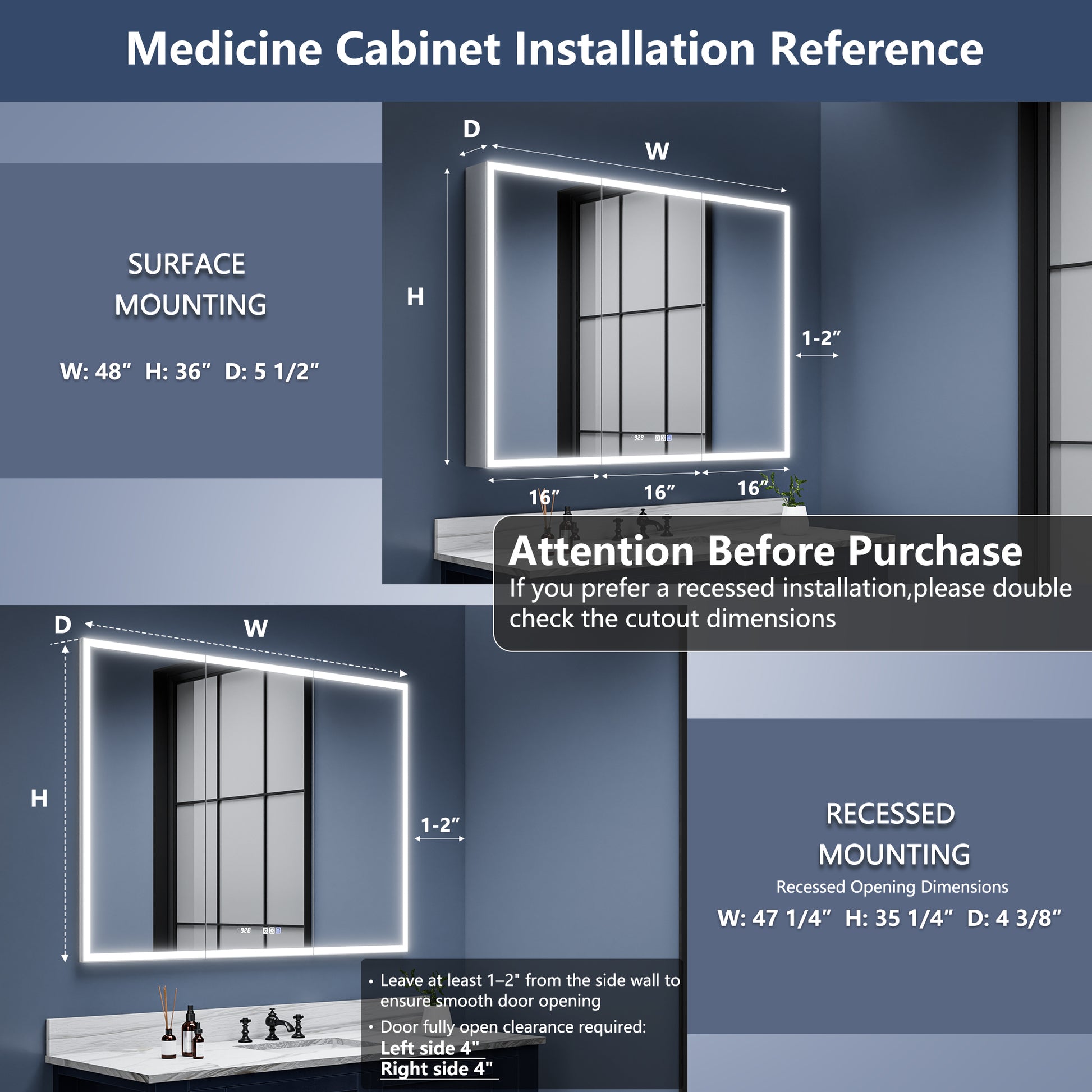 Medicine Cabinet Installation Reference

SURFACE MOUNTING

W: 48″ H: 36″ D: 5 1/2″

D

W

H

1-2″

16″

16″

16″

Attention Before Purchase

If you prefer a recessed installation,please double check the cutout dimensions

D

W

H

1-2″

RECESSED MOUNTING

Recessed Opening Dimensions

W: 47 1/4″ H: 35 1/4″ D: 4 3/8″

• Leave at least 1–2" from the side wall to ensure smooth door opening

• Door fully open clearance required:
Left side 4"
Right side 4"