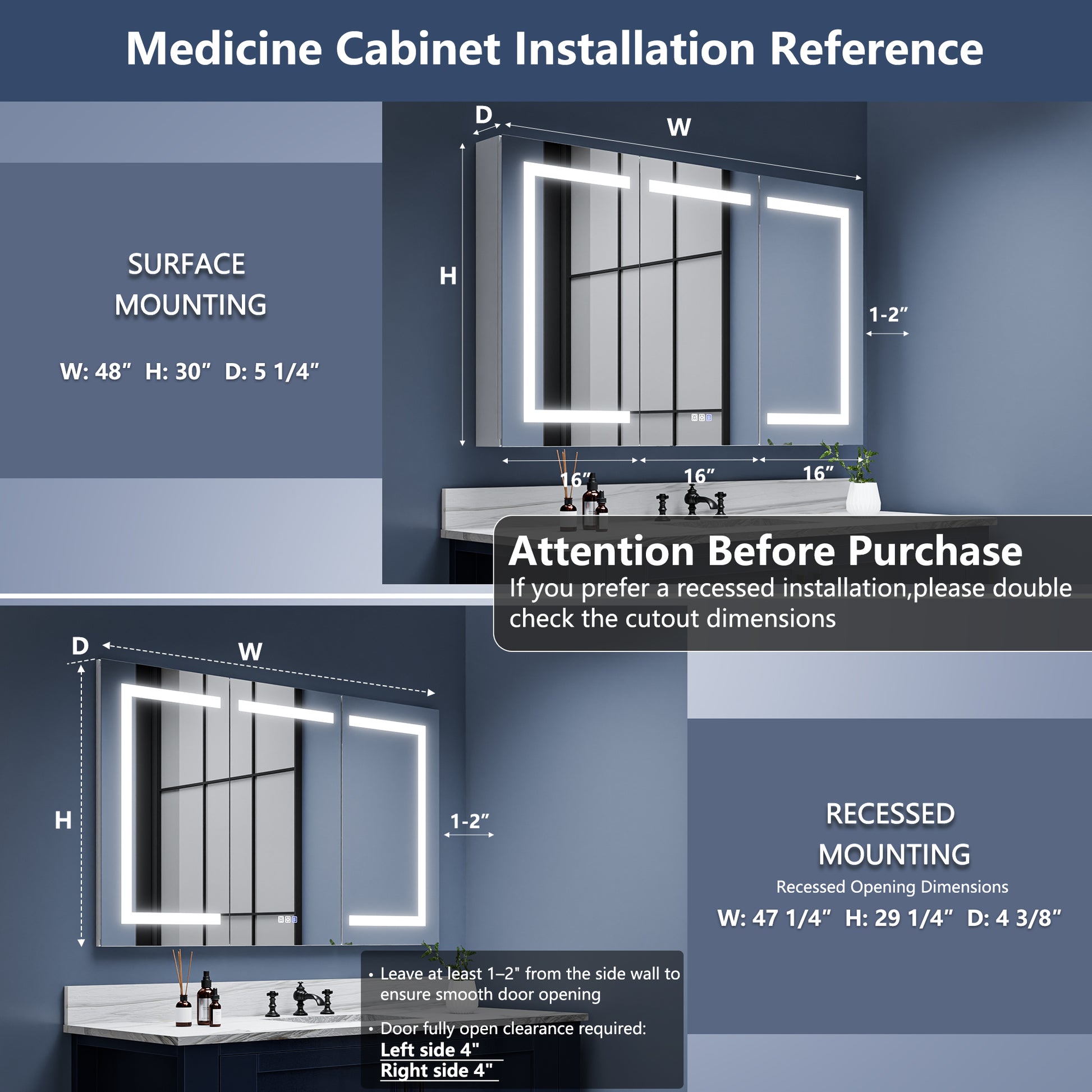 Medicine Cabinet Installation Reference

SURFACE MOUNTING

W: 48″ H: 30″ D: 5 1/4″

D

W

H

1-2″

16″

16″

16″

Attention Before Purchase

If you prefer a recessed installation,please double check the cutout dimensions

D

W

H

1-2″

RECESSED MOUNTING

Recessed Opening Dimensions

W: 47 1/4″ H: 29 1/4″ D: 4 3/8″

• Leave at least 1–2" from the side wall to ensure smooth door opening

• Door fully open clearance required:
Left side 4"
Right side 4"