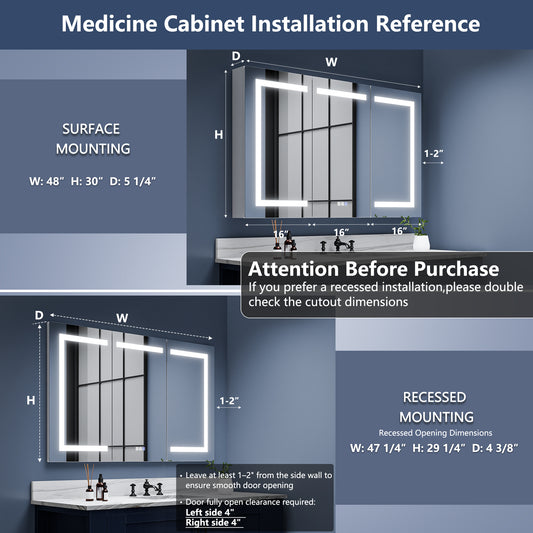 Medicine Cabinet Installation Reference

SURFACE MOUNTING

W: 48" H: 30" D: 5 1/4"

D
W
H
1-2"
16" 16" 16"

Attention Before Purchase
If you prefer a recessed installation,please double check the cutout dimensions

D
W
H
1-2"

RECESSED MOUNTING
Recessed Opening Dimensions
W: 47 1/4" H: 29 1/4" D: 4 3/8"

• Leave at least 1–2" from the side wall to ensure smooth door opening
• Door fully open clearance required:
Left side 4"
Right side 4"