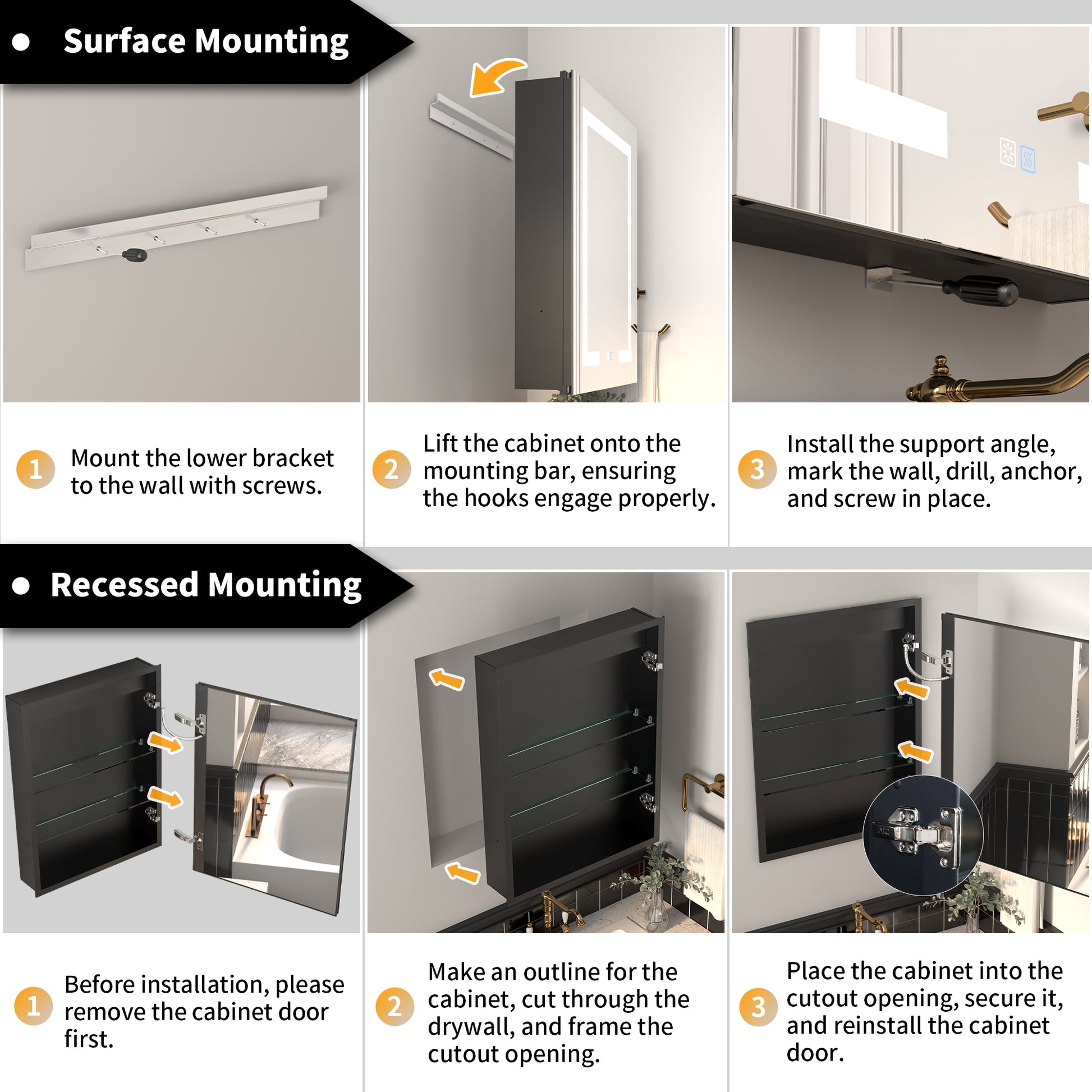 Surface Mounting

1 Mount the lower bracket to the wall with screws.

2 Lift the cabinet onto the mounting bar, ensuring the hooks engage properly.

3 Install the support angle, mark the wall, drill, anchor, and screw in place.

Recessed Mounting

1 Before installation, please remove the cabinet door first.

2 Make an outline for the cabinet, cut through the drywall, and frame the cutout opening.

3 Place the cabinet into the cutout opening, secure it, and reinstall the cabinet door.