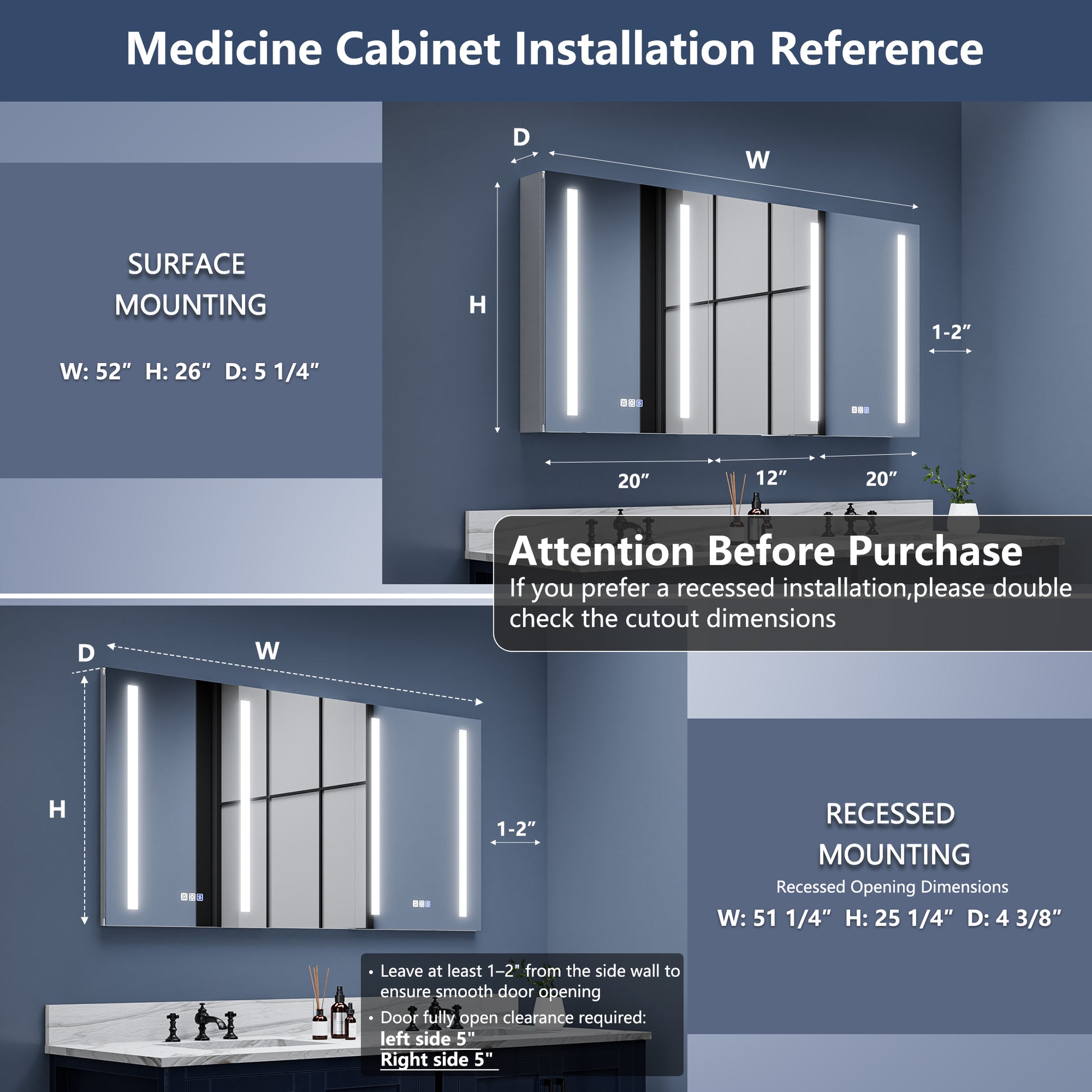 Medicine Cabinet Installation Reference

SURFACE MOUNTING

W: 52″ H: 26″ D: 5 1/4″

D

W

H

1-2″

20″

12″

20″

Attention Before Purchase

If you prefer a recessed installation,please double check the cutout dimensions

D

W

H

1-2″

RECESSED MOUNTING

Recessed Opening Dimensions

W: 51 1/4″ H: 25 1/4″ D: 4 3/8″

• Leave at least 1–2" from the side wall to ensure smooth door opening

• Door fully open clearance required:
left side 5"
Right side 5"