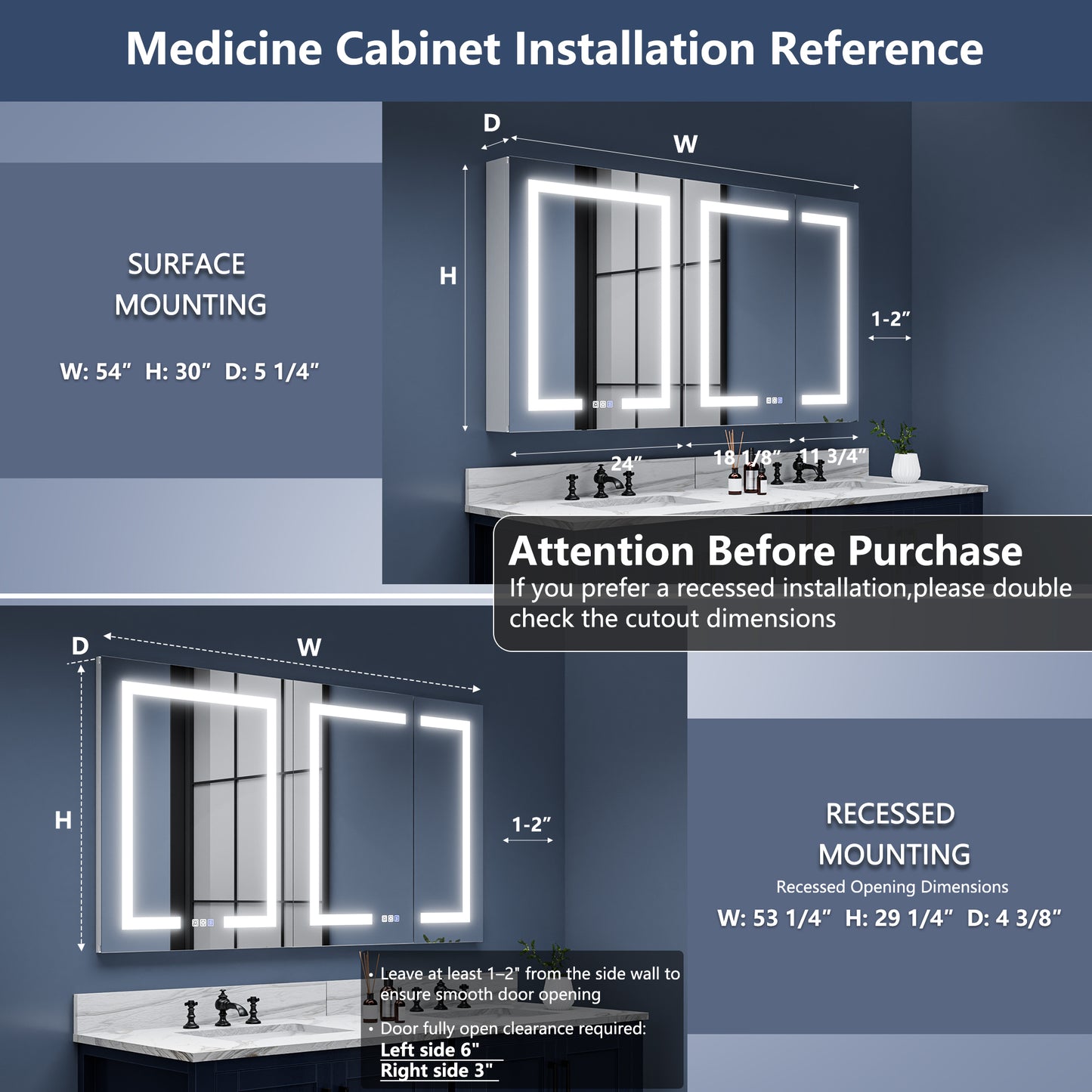 Medicine Cabinet Installation Reference

SURFACE MOUNTING

W: 54” H: 30” D: 5 1/4”

D

W

H

1-2”

24”

18 1/8”

11 3/4”

Attention Before Purchase

If you prefer a recessed installation,please double check the cutout dimensions

D

W

H

1-2”

RECESSED MOUNTING

Recessed Opening Dimensions

W: 53 1/4” H: 29 1/4” D: 4 3/8”

• Leave at least 1–2" from the side wall to ensure smooth door opening

• Door fully open clearance required:

Left side 6"

Right side 3"