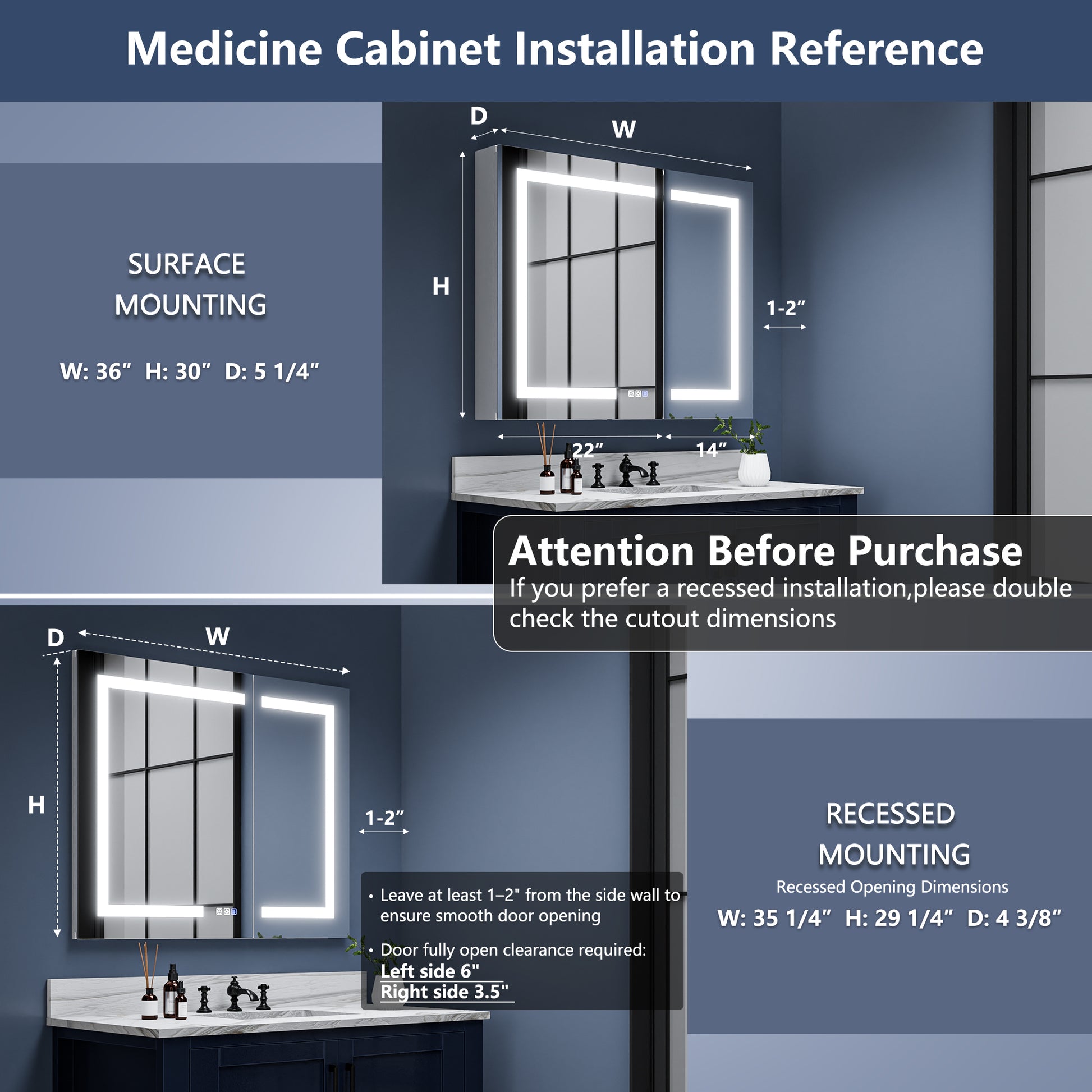 Medicine Cabinet Installation Reference

SURFACE MOUNTING

W: 36″ H: 30″ D: 5 1/4″

D

W

H

1-2″

22″

14″

Attention Before Purchase

If you prefer a recessed installation,please double check the cutout dimensions

D

W

H

1-2″

• Leave at least 1–2" from the side wall to ensure smooth door opening

• Door fully open clearance required:
Left side 6"
Right side 3.5"

RECESSED MOUNTING

Recessed Opening Dimensions

W: 35 1/4″ H: 29 1/4″ D: 4 3/8″