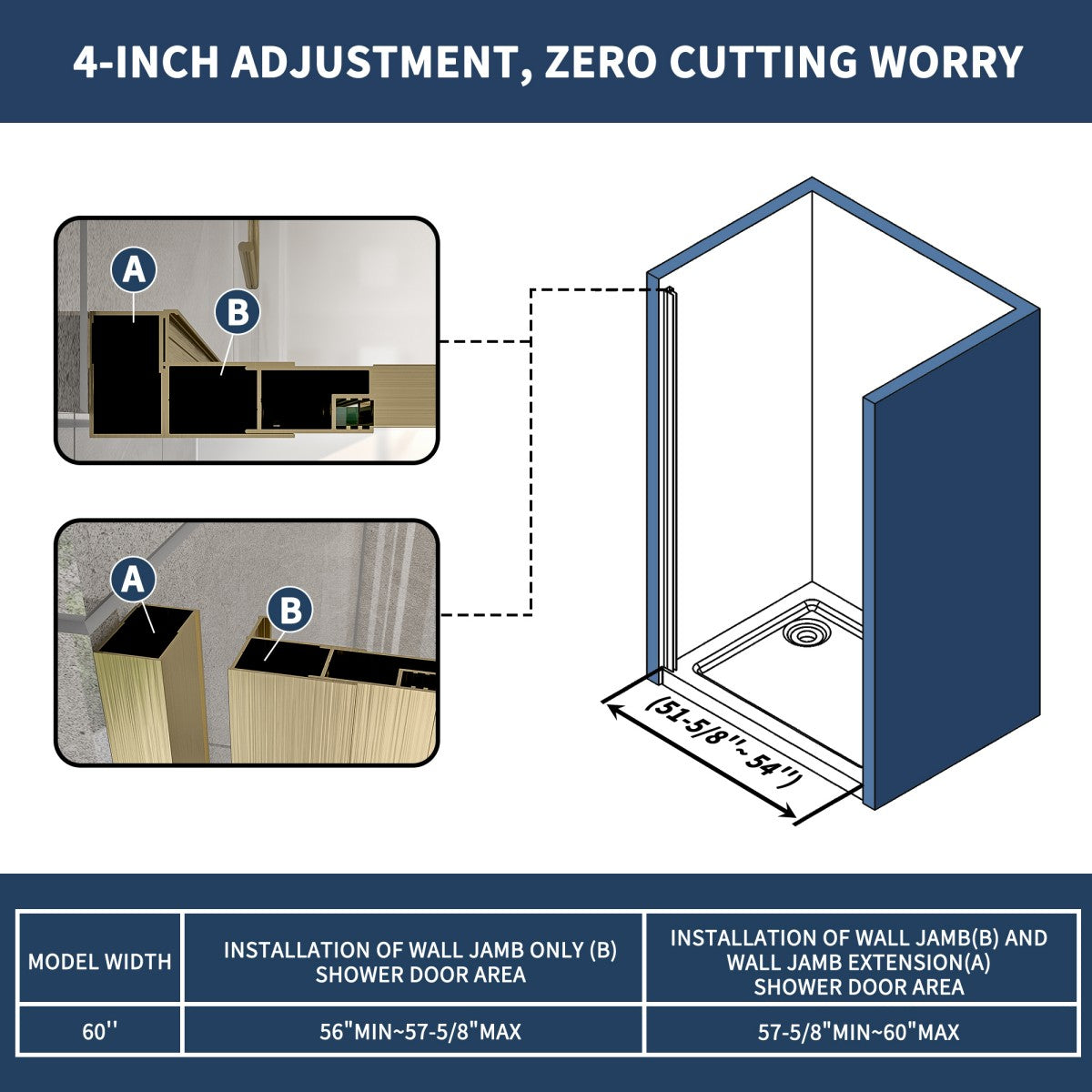 4-INCH ADJUSTMENT, ZERO CUTTING WORRY

A

B

A

B

(51-5/8''~ 54'')

| MODEL WIDTH | INSTALLATION OF WALL JAMB ONLY (B) SHOWER DOOR AREA | INSTALLATION OF WALL JAMB(B) AND WALL JAMB EXTENSION(A) SHOWER DOOR AREA |
|---|---|---|
| 60'' | 56"MIN~57-5/8"MAX | 57-5/8"MIN~60"MAX |