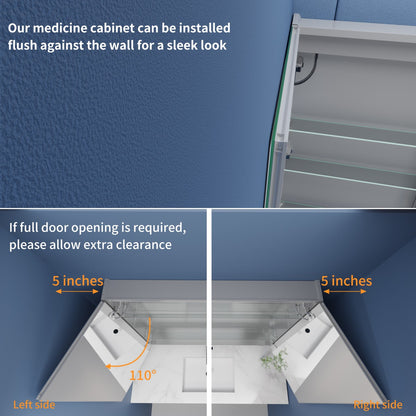 Our medicine cabinet can be installed flush against the wall for a sleek look

If full door opening is required, please allow extra clearance

5 inches

5 inches

110°

Left side

Right side