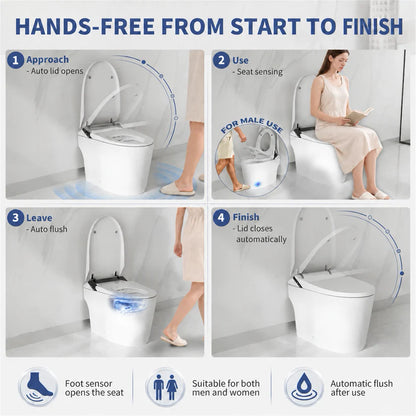 HANDS-FREE FROM START TO FINISH

1 Approach
- Auto lid opens

2 Use
- Seat sensing

FOR MALE USE

3 Leave
- Auto flush

4 Finish
- Lid closes automatically

Foot sensor opens the seat

Suitable for both men and women

Automatic flush after use