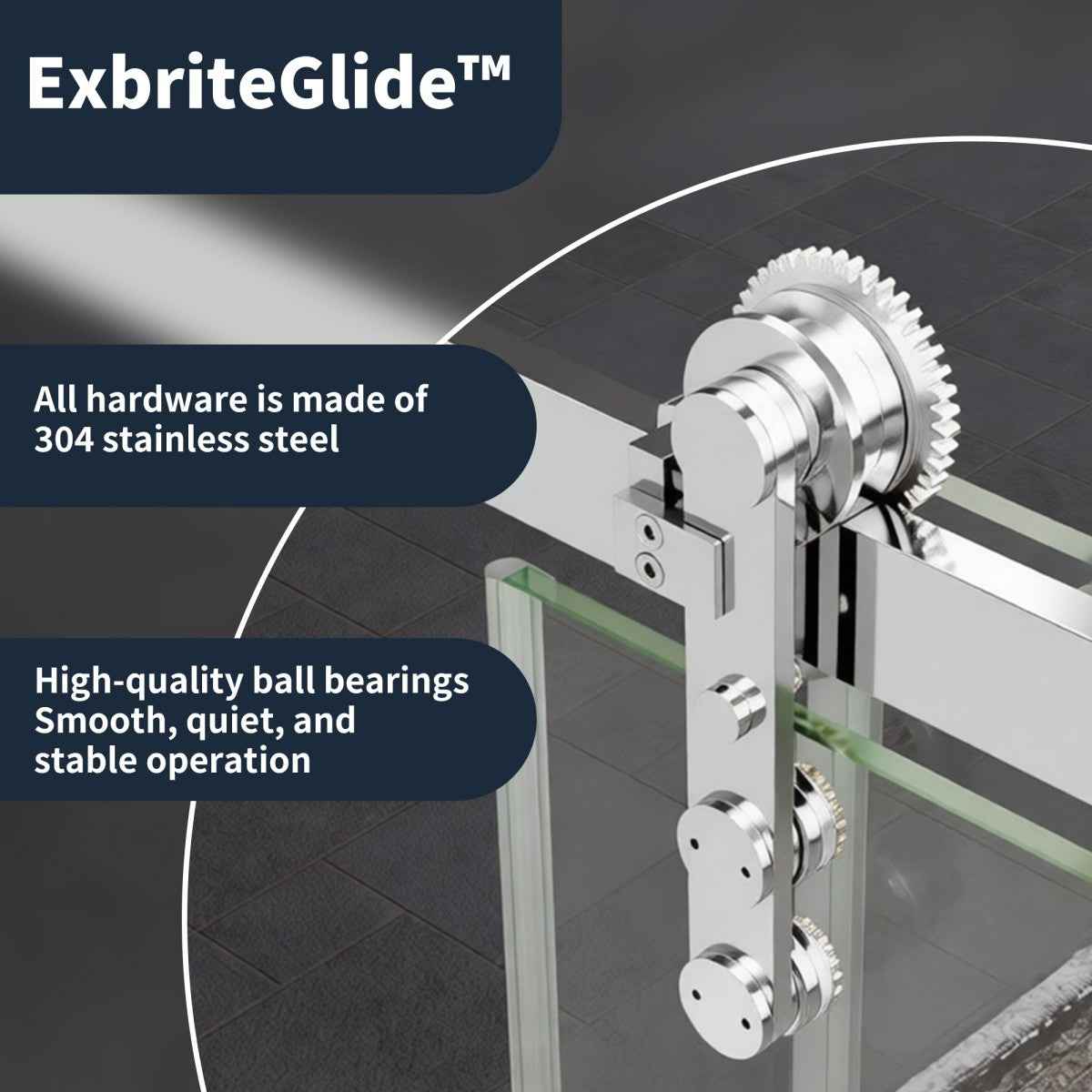 ExbriteGlide™

All hardware is made of 304 stainless steel

High-quality ball bearings
Smooth, quiet, and stable operation