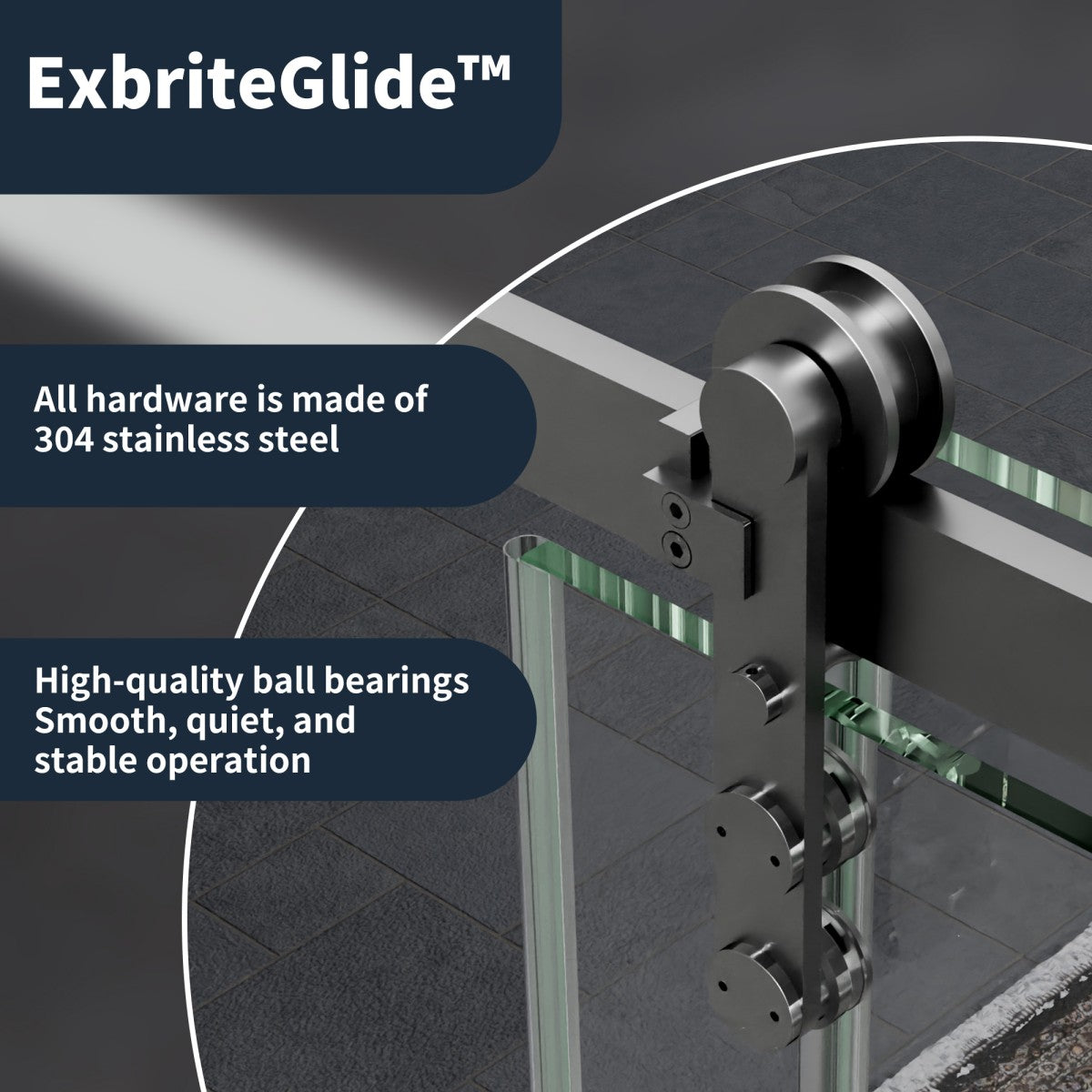 ExbriteGlide™

All hardware is made of 304 stainless steel

High-quality ball bearings
Smooth, quiet, and stable operation