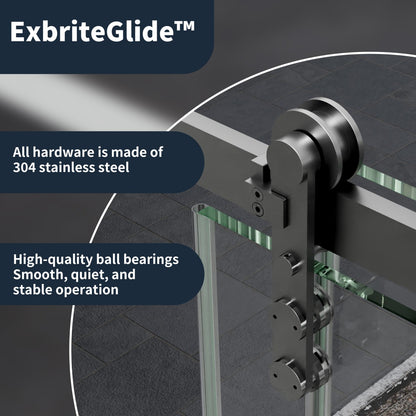 ExbriteGlide™

All hardware is made of 304 stainless steel

High-quality ball bearings
Smooth, quiet, and stable operation