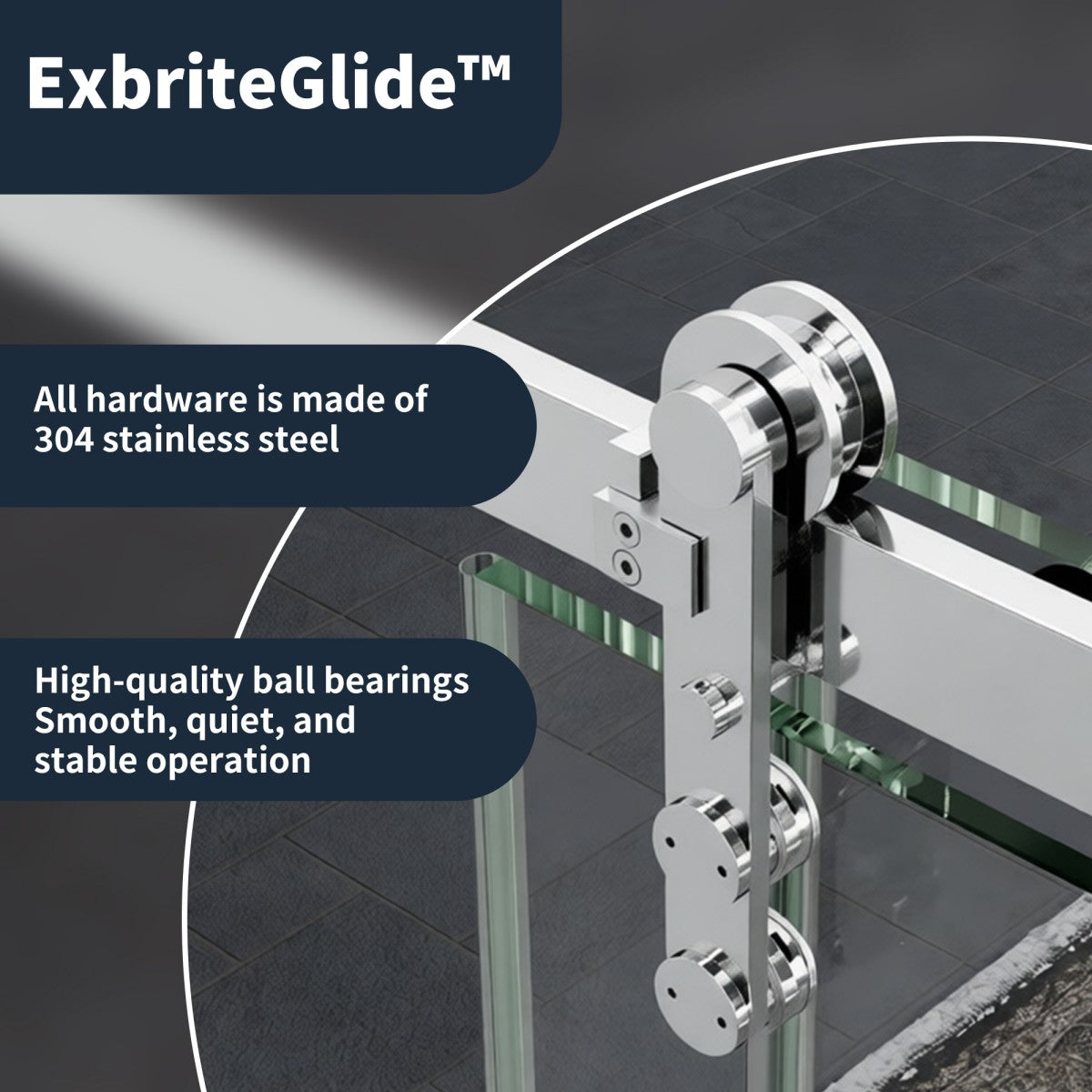 ExbriteGlide™

All hardware is made of 304 stainless steel

High-quality ball bearings
Smooth, quiet, and stable operation