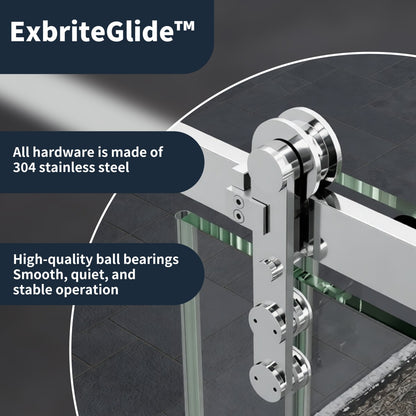 ExbriteGlide™

All hardware is made of 304 stainless steel

High-quality ball bearings
Smooth, quiet, and stable operation