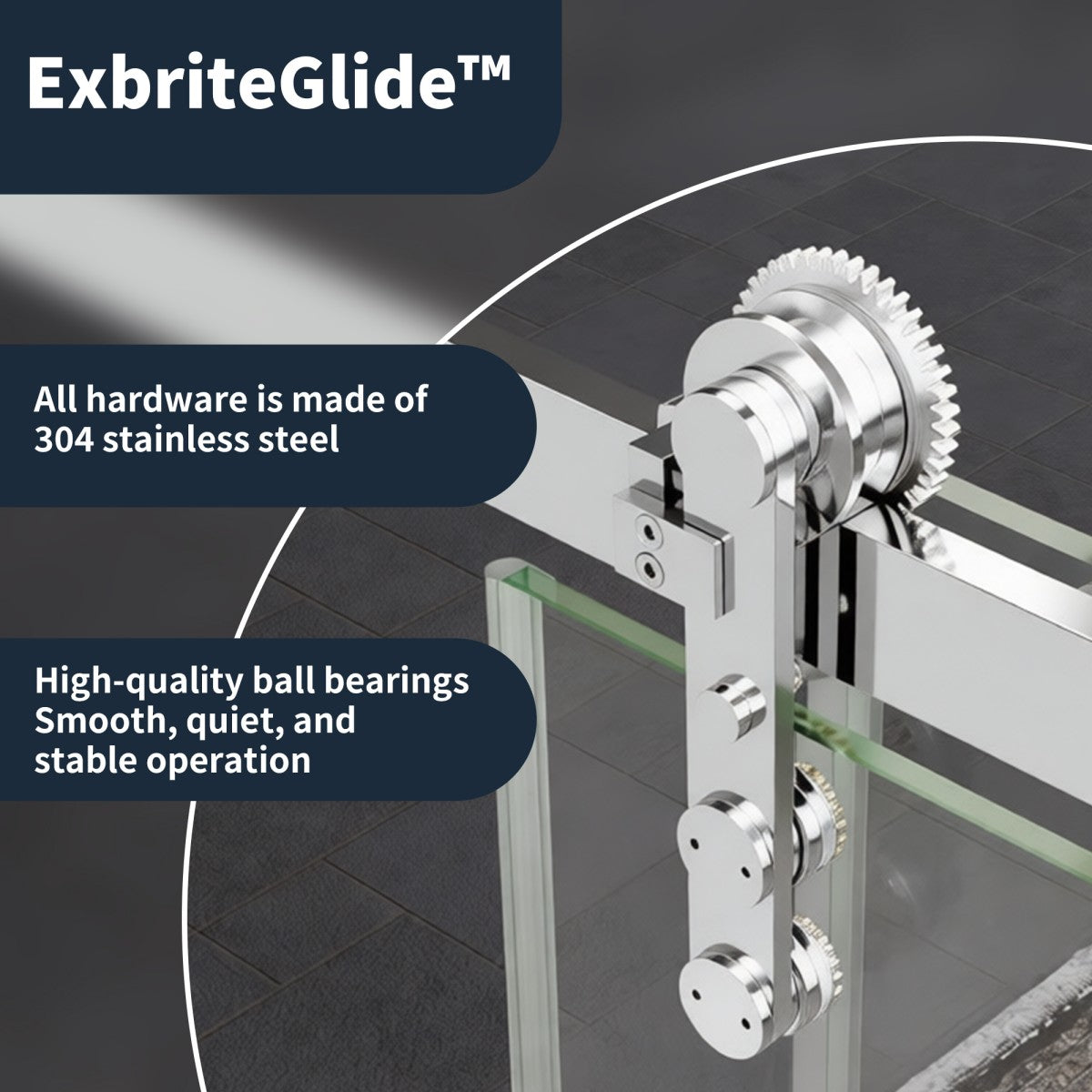 ExbriteGlide™

All hardware is made of 304 stainless steel

High-quality ball bearings
Smooth, quiet, and stable operation