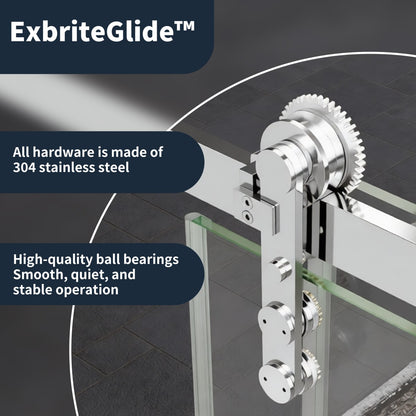 ExbriteGlide™

All hardware is made of 304 stainless steel

High-quality ball bearings
Smooth, quiet, and stable operation