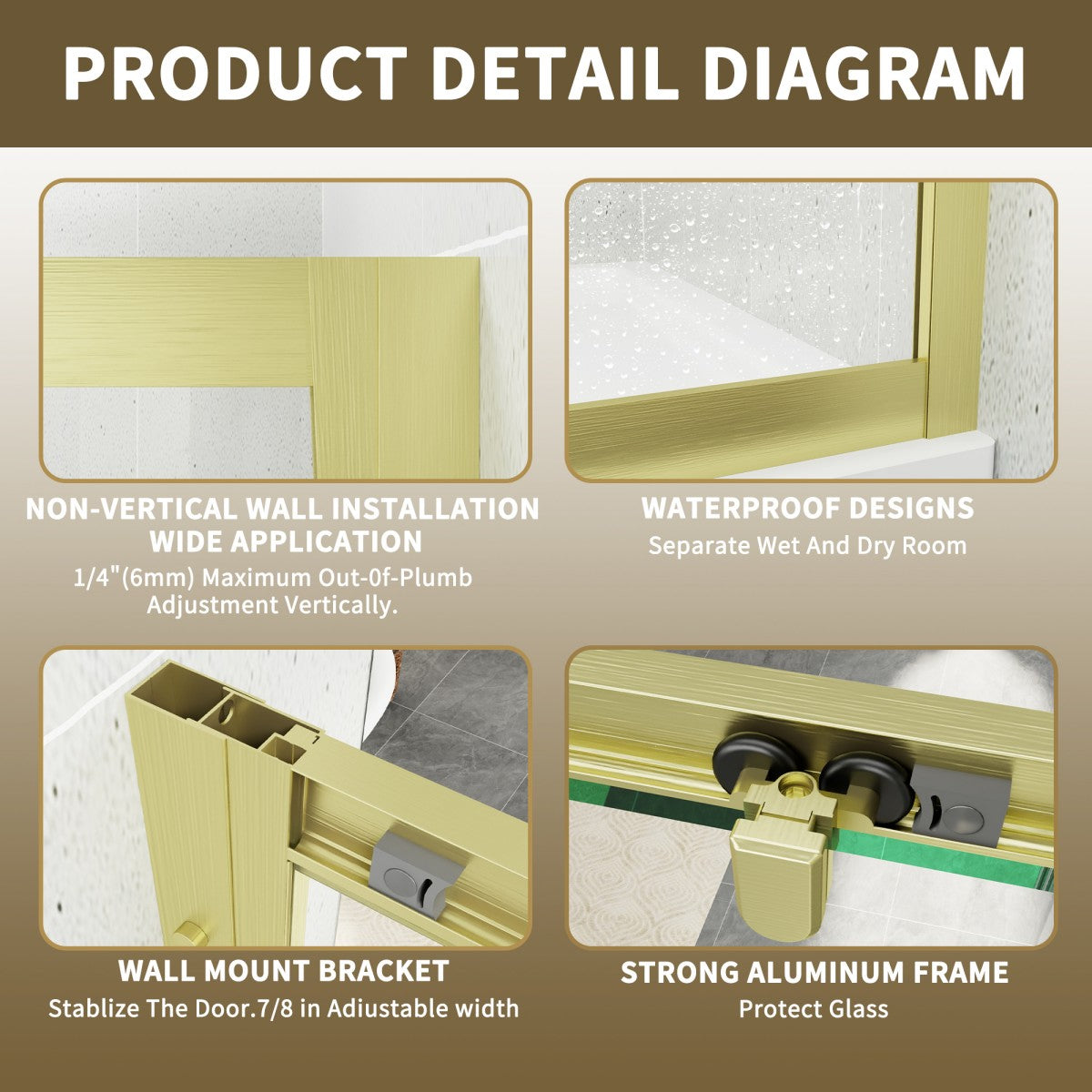 PRODUCT DETAIL DIAGRAM

NON-VERTICAL WALL INSTALLATION
WIDE APPLICATION
1/4"(6mm) Maximum Out-0f-Plumb Adjustment Vertically.

WATERPROOF DESIGNS
Separate Wet And Dry Room

WALL MOUNT BRACKET
Stablize The Door.7/8 in Adiustable width

STRONG ALUMINUM FRAME
Protect Glass