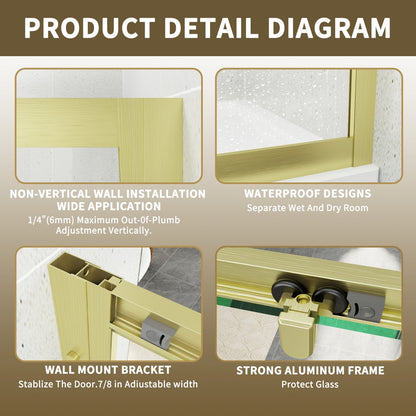 PRODUCT DETAIL DIAGRAM

NON-VERTICAL WALL INSTALLATION
WIDE APPLICATION
1/4"(6mm) Maximum Out-0f-Plumb Adjustment Vertically.

WATERPROOF DESIGNS
Separate Wet And Dry Room

WALL MOUNT BRACKET
Stablize The Door.7/8 in Adiustable width

STRONG ALUMINUM FRAME
Protect Glass