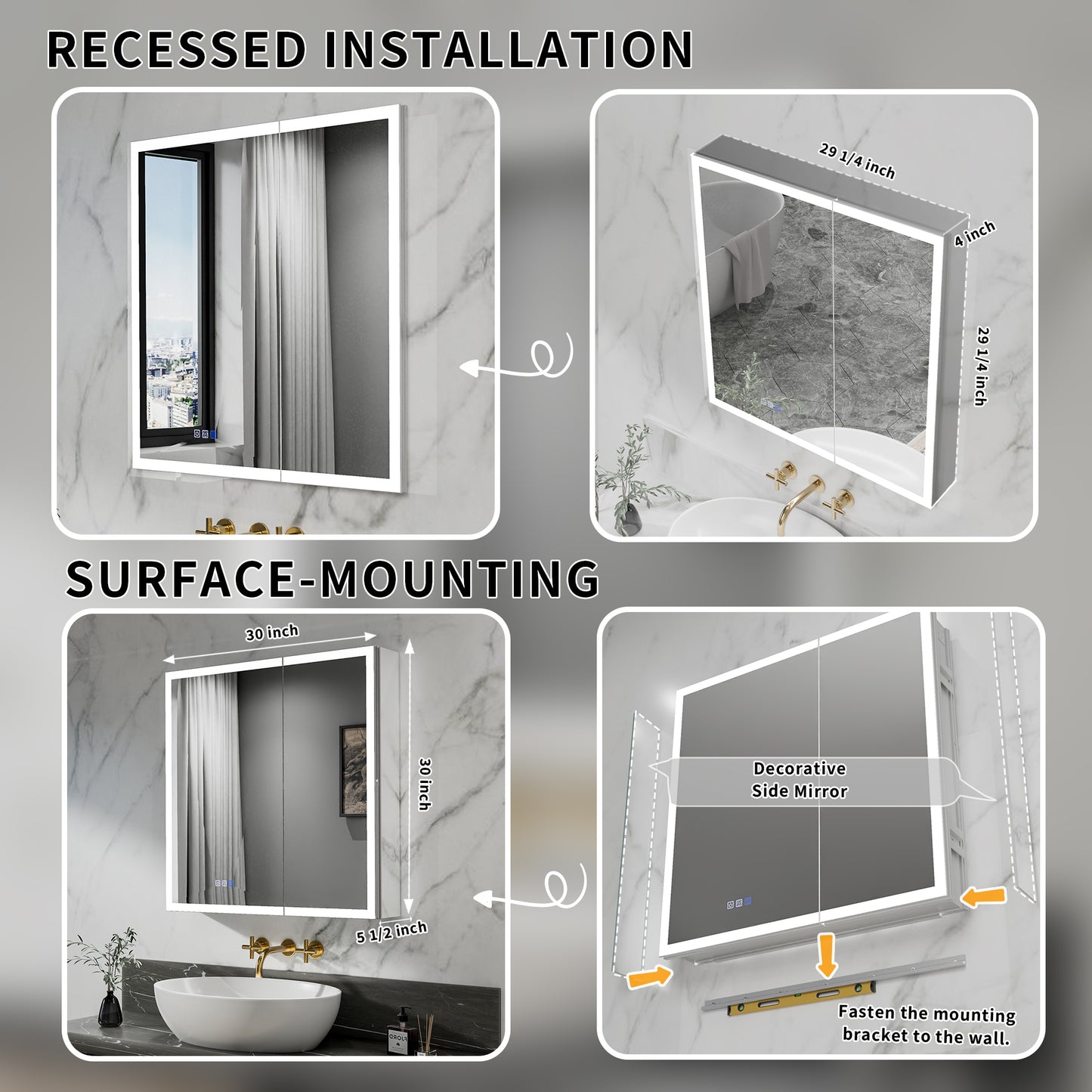 RECESSED INSTALLATION

29 1/4 inch

4 inch

29 1/4 inch

SURFACE-MOUNTING

30 inch

30 inch

5 1/2 inch

Decorative Side Mirror

Fasten the mounting bracket to the wall.