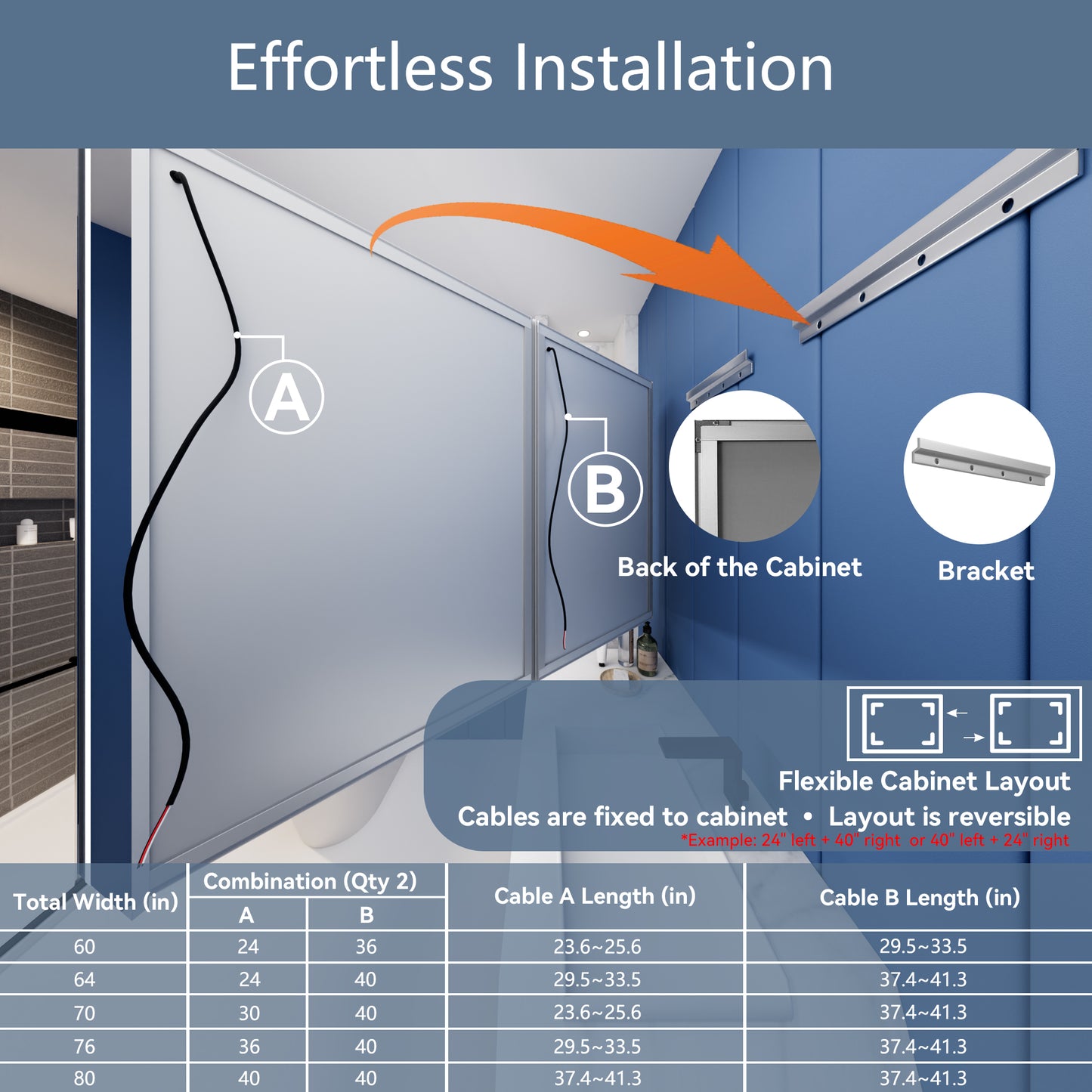 Effortless Installation

A

B

Back of the Cabinet

Bracket

Flexible Cabinet Layout

Cables are fixed to cabinet • Layout is reversible

*Example: 24" left + 40" right or 40" left + 24" right

| Total Width (in) | Combination (Qty 2) A | Combination (Qty 2) B | Cable A Length (in) | Cable B Length (in) |
|---|---|---|---|---|
| 60 | 24 | 36 | 23.6~25.6 | 29.5~33.5 |
| 64 | 24 | 40 | 29.5~33.5 | 37.4~41.3 |
| 70 | 30 | 40 | 23.6~25.6 | 37.4~41.3 |
| 76 | 36 | 40 | 29.5~33.5 | 37.4~41.3 |
| 80 | 40 | 40 | 37.4~41.3 | 37.4~41.3 |